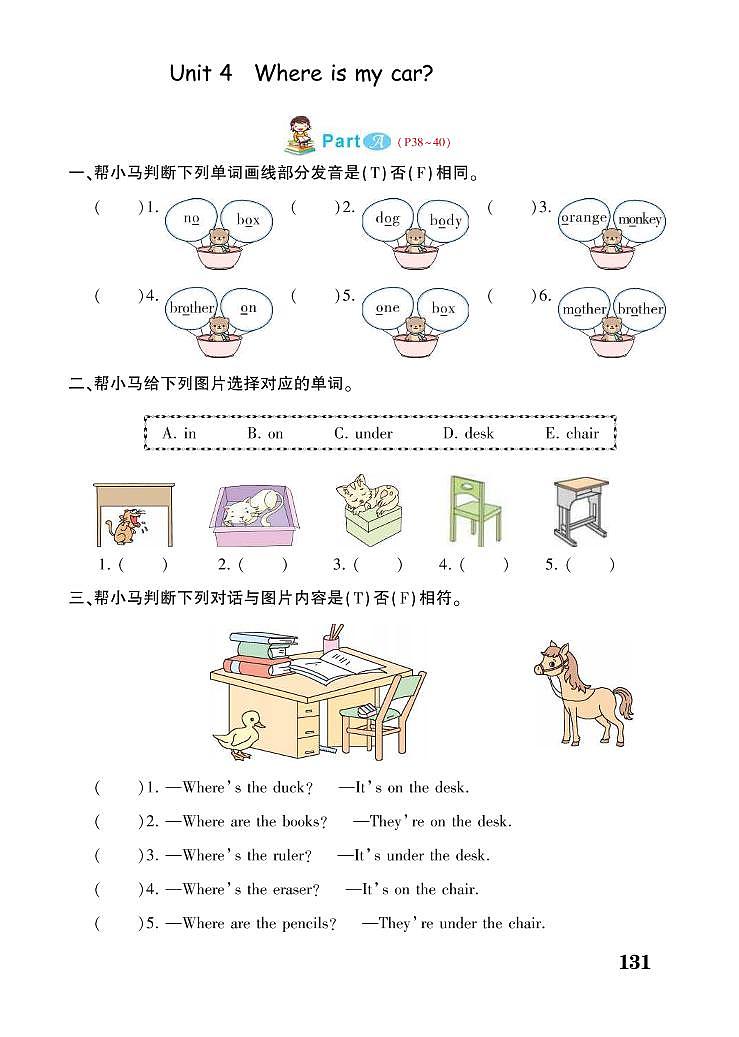 Unit 4 Where is my car?

Part A (P38~40)

一、帮小马判断下列单词画线部分发音是(T)否(F)相同。

( )1. no box ( )2. dog body ( )3. orange monkey

( )4. brother on ( )5. one box ( )6. mother brother

二、帮小马给下列图片选择对应的单词。

A. in B. on C. under D. desk E. chair

1. ( ) 2. ( ) 3. ( ) 4. ( ) 5. ( )

三、帮小马判断下列对话与图片内容是(T)否(F)相符。

( )1. —Where's the duck? —It's on the desk.

( )2. —Where are the books? —They're on the desk.

( )3. —Where's the ruler? —It's under the desk.

( )4. —Where's the eraser? —It's on the chair.

( )5. —Where are the pencils? —They're under the chair.

131