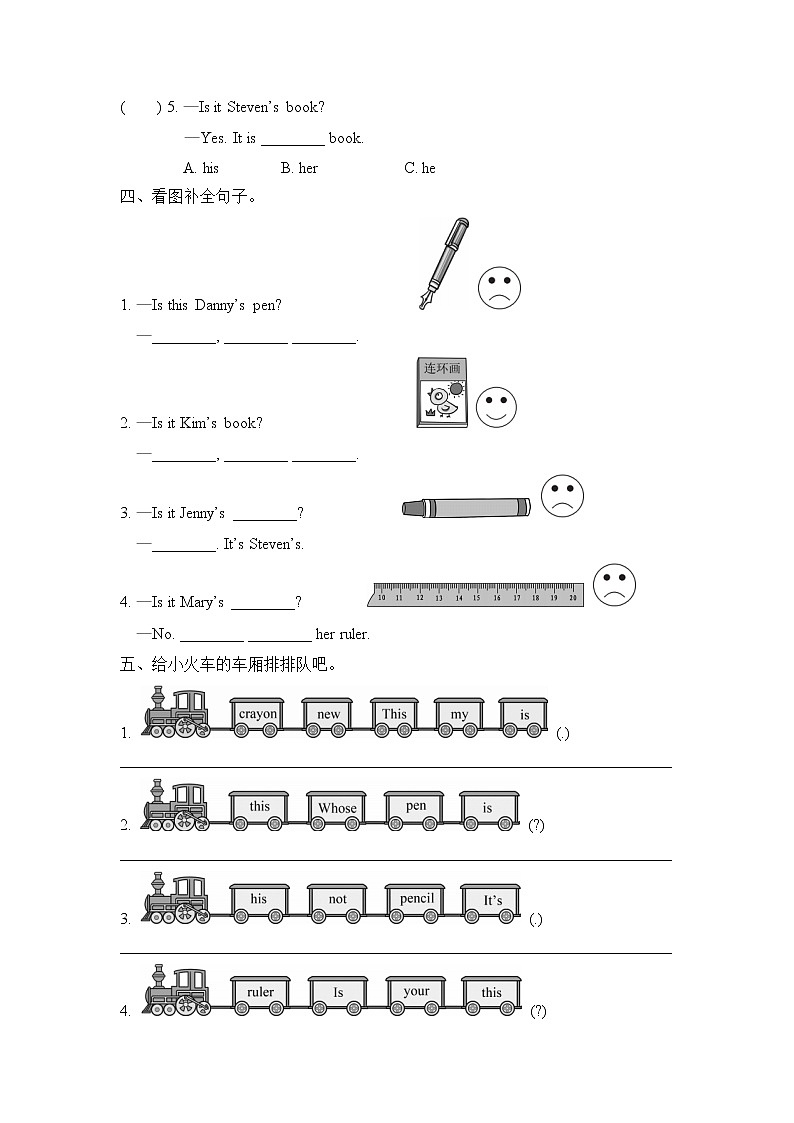 (　　) 5. —Is it Steven's book?

—Yes. It is ________ book.

A. his　　B. her　　C. he

四、看图补全句子。

1. —Is this Danny's pen?

—________, ________ ________.

连环画

2. —Is it Kim's book?

—________, ________ ________.

3. —Is it Jenny's ________?

—________. It's Steven's.

10 11 12 13 14 15 16 17 18 19 20

4. —Is it Mary's ________?

—No. ________ ________ her ruler.

五、给小火车的车厢排排队吧。

1. crayon new This my is (.)

2. this Whose pen is (?)

3. his not pencil It's (.)

4. ruler Is your this (?)