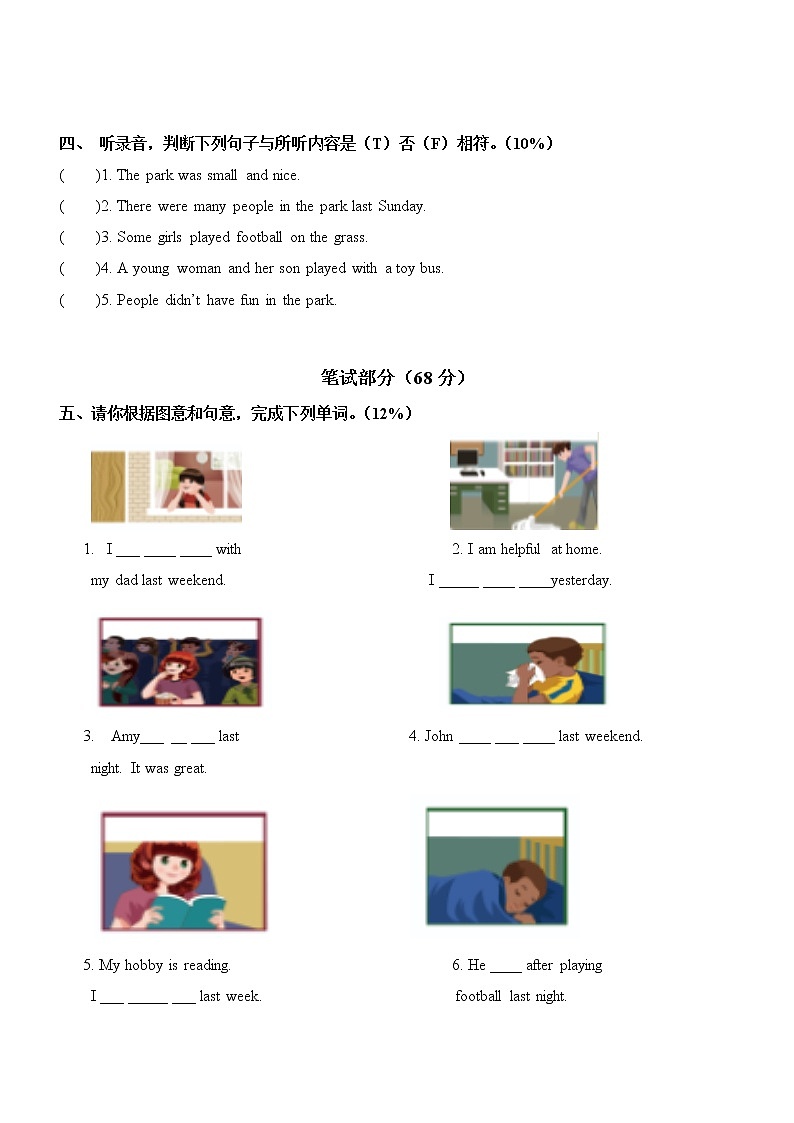 四、 听录音，判断下列句子与所听内容是（T）否（F）相符。（10%）

(　　)1. The park was small and nice.

(　　)2. There were many people in the park last Sunday.

(　　)3. Some girls played football on the grass.

(　　)4. A young woman and her son played with a toy bus.

(　　)5. People didn't have fun in the park.

笔试部分（68 分）

五、请你根据图意和句意，完成下列单词。（12%）

1. I ___ ____ ____ with my dad last weekend.

2. I am helpful at home. I _____ ____ ____yesterday.

3. Amy___ __ ___ last night. It was great.

4. John ____ ___ ____ last weekend.

5. My hobby is reading. I ___ _____ ___ last week.

6. He ____ after playing football last night.