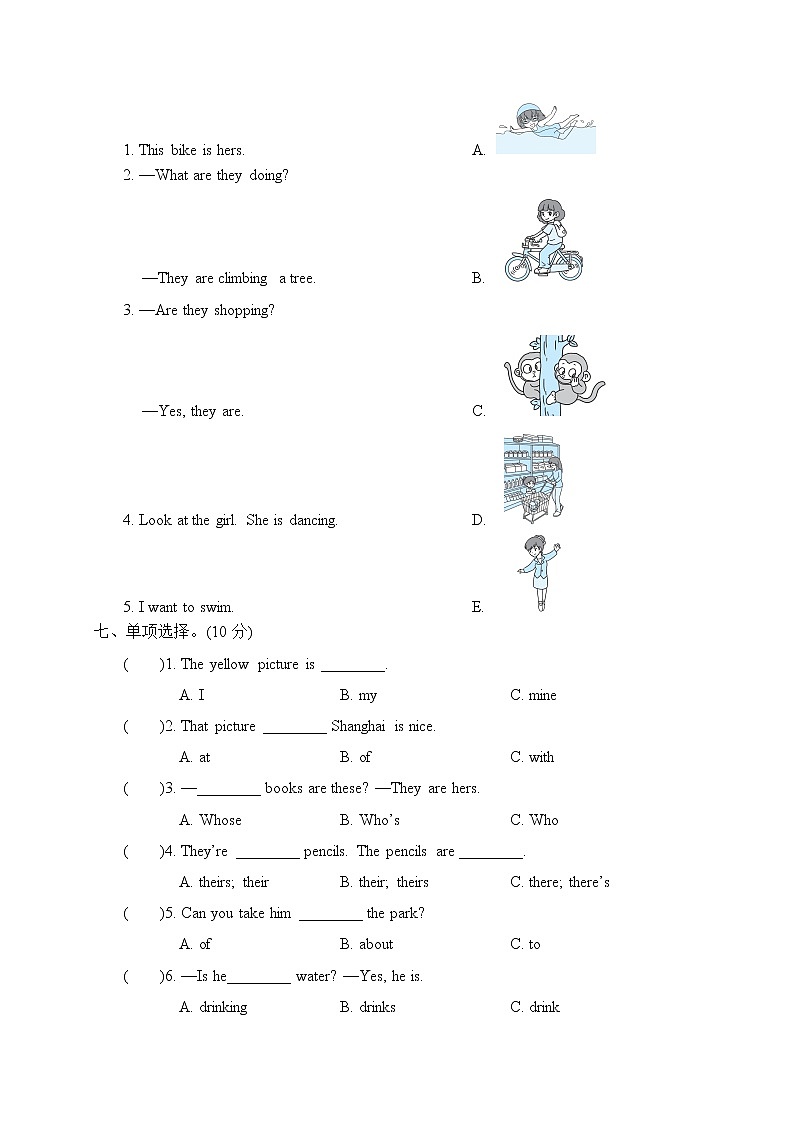 1. This bike is hers.

A.

2. —What are they doing?

—They are climbing a tree.

B.

3. —Are they shopping?

—Yes, they are.

C.

4. Look at the girl. She is dancing.

D.

5. I want to swim.

E.

七、单项选择。(10 分)

(　　)1. The yellow picture is ________.

A. I　　B. my　　C. mine

(　　)2. That picture ________ Shanghai is nice.

A. at　　B. of　　C. with

(　　)3. —________ books are these? —They are hers.

A. Whose　　B. Who's　　C. Who

(　　)4. They're ________ pencils. The pencils are ________.

A. theirs; their　　B. their; theirs　　C. there; there's

(　　)5. Can you take him ________ the park?

A. of　　B. about　　C. to

(　　)6. —Is he________ water? —Yes, he is.

A. drinking　　B. drinks　　C. drink