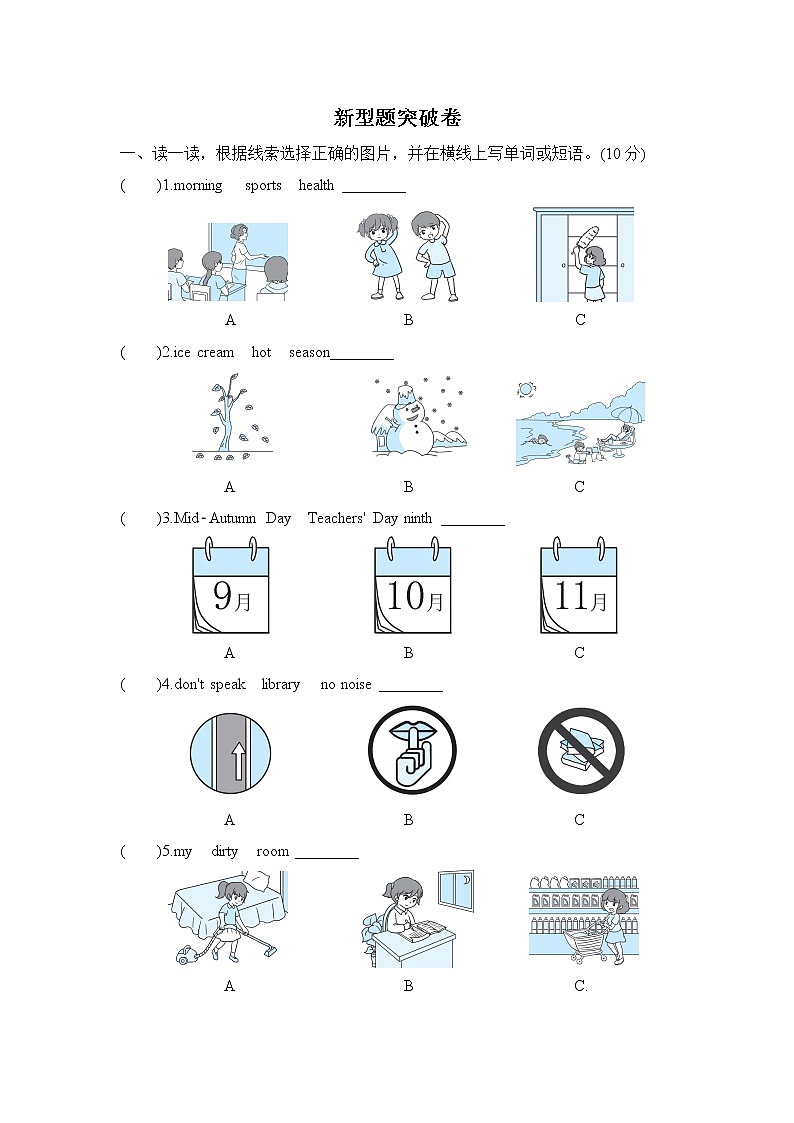 新型题突破卷

一、读一读，根据线索选择正确的图片，并在横线上写单词或短语。(10 分)

(　　)1.morning　sports　health ________

A　B　C

(　　)2.ice cream　hot　season________

A　B　C

(　　)3.Mid-Autumn Day　Teachers' Day ninth ________

9月　10月　11月

A　B　C

(　　)4.don't speak　library　no noise ________

A　B　C

(　　)5.my　dirty　room ________

A　B　C.