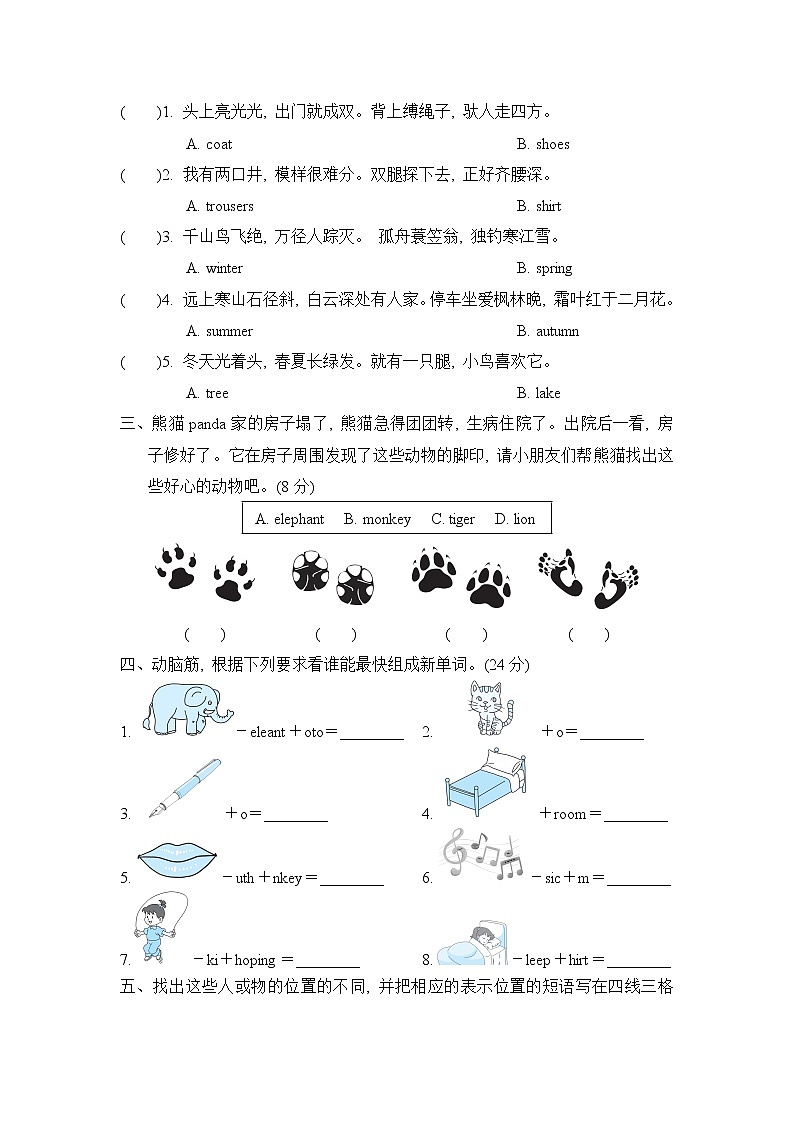 (　　)1. 头上亮光光，出门就成双。背上缚绳子，驮人走四方。

A. coat　　B. shoes

(　　)2. 我有两口井，模样很难分。双腿探下去，正好齐腰深。

A. trousers　　B. shirt

(　　)3. 千山鸟飞绝，万径人踪灭。 孤舟蓑笠翁，独钓寒江雪。

A. winter　　B. spring

(　　)4. 远上寒山石径斜，白云深处有人家。停车坐爱枫林晚，霜叶红于二月花。

A. summer　　B. autumn

(　　)5. 冬天光着头，春夏长绿发。就有一只腿，小鸟喜欢它。

A. tree　　B. lake

三、熊猫 panda 家的房子塌了，熊猫急得团团转，生病住院了。出院后一看，房子修好了。它在房子周围发现了这些动物的脚印，请小朋友们帮熊猫找出这些好心的动物吧。(8 分)

A. elephant　B. monkey　C. tiger　D. lion

(　　)　(　　)　(　　)　(　　)

四、动脑筋，根据下列要求看谁能最快组成新单词。(24 分)

1. －eleant＋oto＝________　2. ＋o＝________

3. ＋o＝________　4. ＋room＝________

5. －uth＋nkey＝________　6. －sic＋m＝________

7. －ki＋hoping＝________　8. －leep＋hirt＝________

五、找出这些人或物的位置的不同，并把相应的表示位置的短语写在四线三格