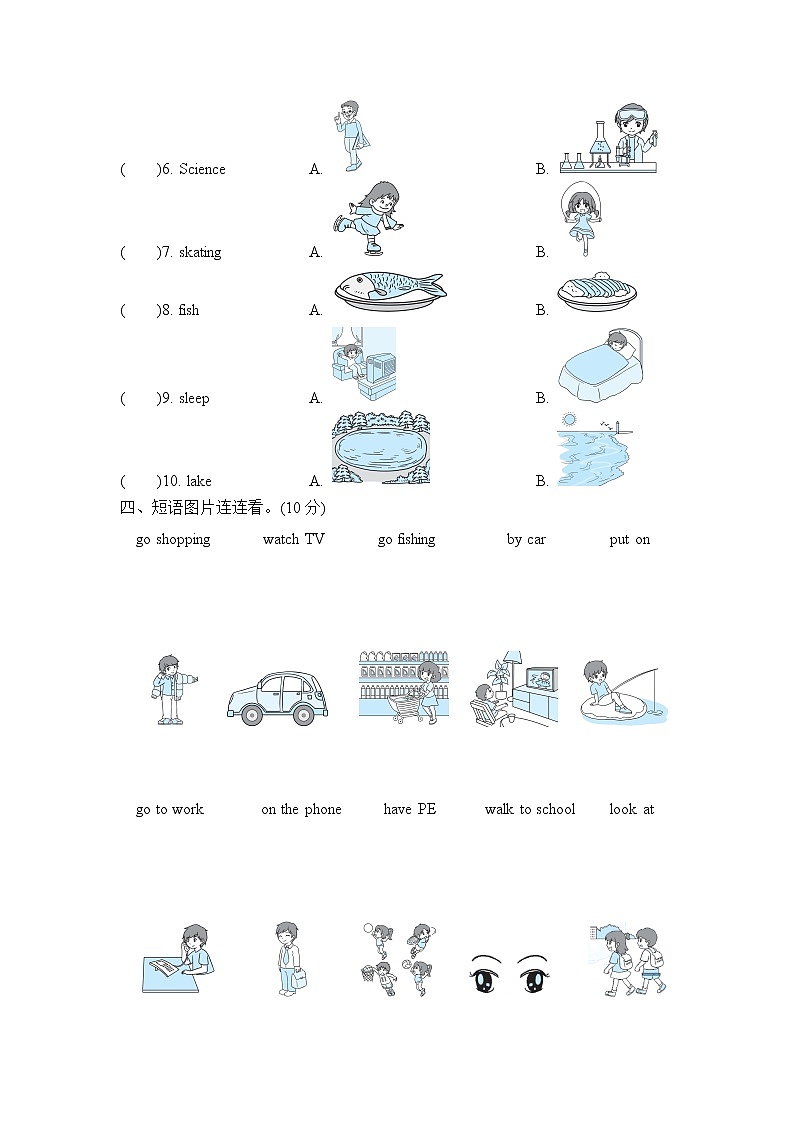 (　　)6. Science　　A.　　B.

(　　)7. skating　　A.　　B.

(　　)8. fish　　A.　　B.

(　　)9. sleep　　A.　　B.

(　　)10. lake　　A.　　B.

四、短语图片连连看。(10 分)

go shopping　　watch TV　　go fishing　　by car　　put on

go to work　　on the phone　　have PE　　walk to school　　look at