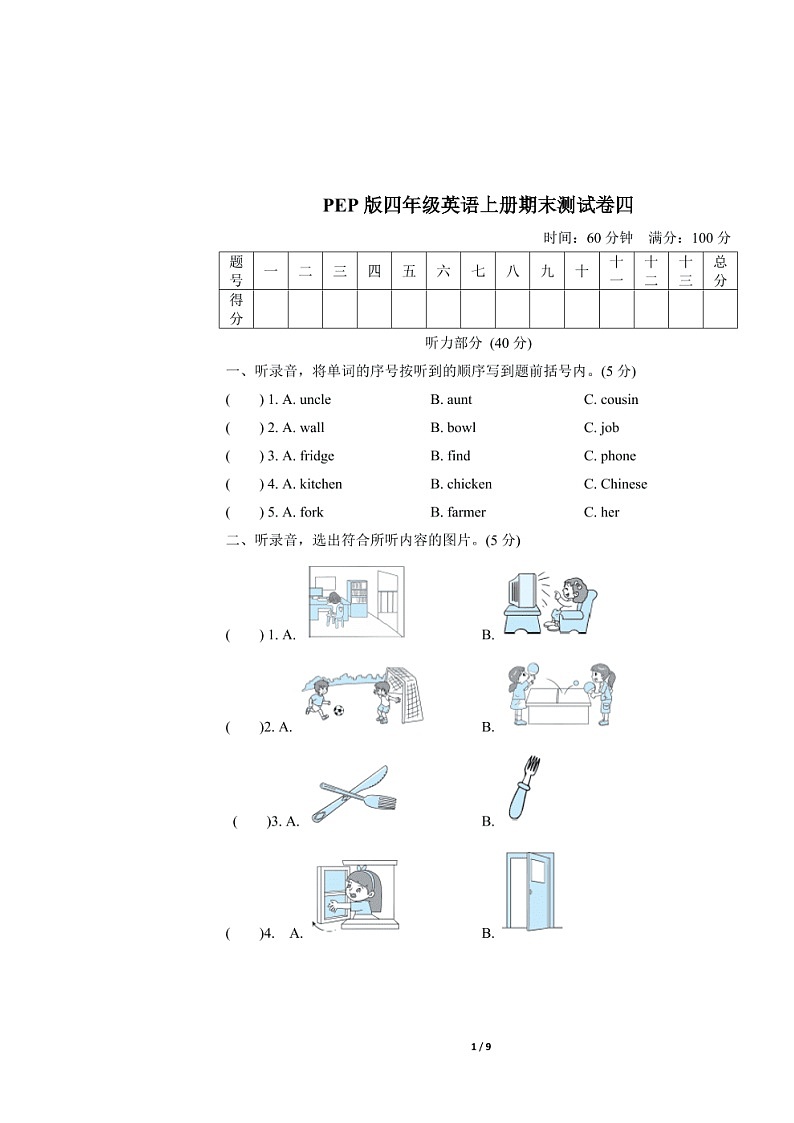 PEP 版四年级英语上册期末测试卷四

时间：60 分钟　满分：100 分

| 题号 | 一 | 二 | 三 | 四 | 五 | 六 | 七 | 八 | 九 | 十 | 十一 | 十二 | 十三 | 总分 |
|---|---|---|---|---|---|---|---|---|---|---|---|---|---|---|
| 得分 | | | | | | | | | | | | | | |

听力部分 (40 分)

一、听录音，将单词的序号按听到的顺序写到题前括号内。(5 分)

( ) 1. A. uncle　B. aunt　C. cousin

( ) 2. A. wall　B. bowl　C. job

( ) 3. A. fridge　B. find　C. phone

( ) 4. A. kitchen　B. chicken　C. Chinese

( ) 5. A. fork　B. farmer　C. her

二、听录音，选出符合所听内容的图片。(5 分)

( ) 1. A.　B.

( )2. A.　B.

( )3. A.　B.

( )4. A.　B.

1 / 9