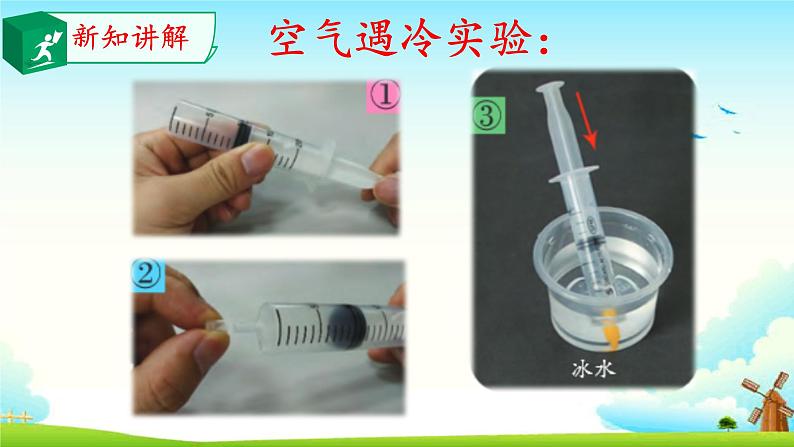 新知讲解

空气遇冷实验：

①

②

③

冰水