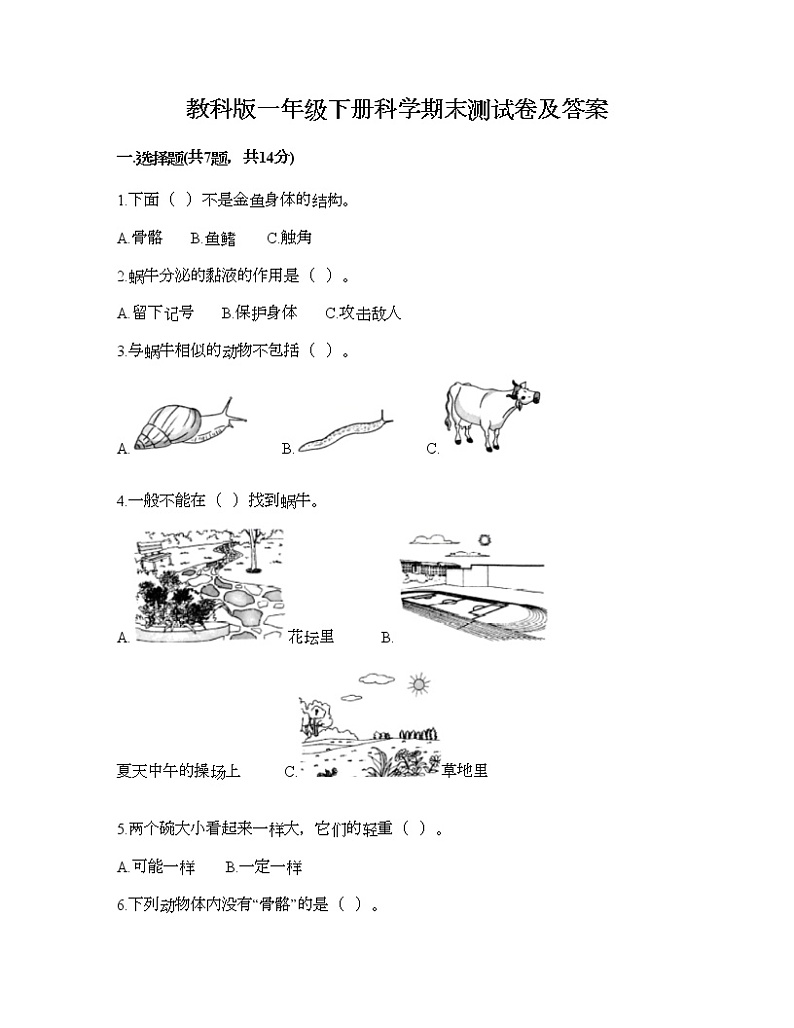 教科版一年级下册科学期末测试卷及答案

一.选择题(共7题，共14分)

1.下面（ ）不是金鱼身体的结构。

A.骨骼 B.鱼鳍 C.触角

2.蜗牛分泌的黏液的作用是（ ）。

A.留下记号 B.保护身体 C.攻击敌人

3.与蜗牛相似的动物不包括（ ）。

A. B. C.

4.一般不能在（ ）找到蜗牛。

A. 花坛里 B.

夏天中午的操场上 C. 草地里

5.两个碗大小看起来一样大，它们的轻重（ ）。

A.可能一样 B.一定一样

6.下列动物体内没有“骨骼”的是（ ）。