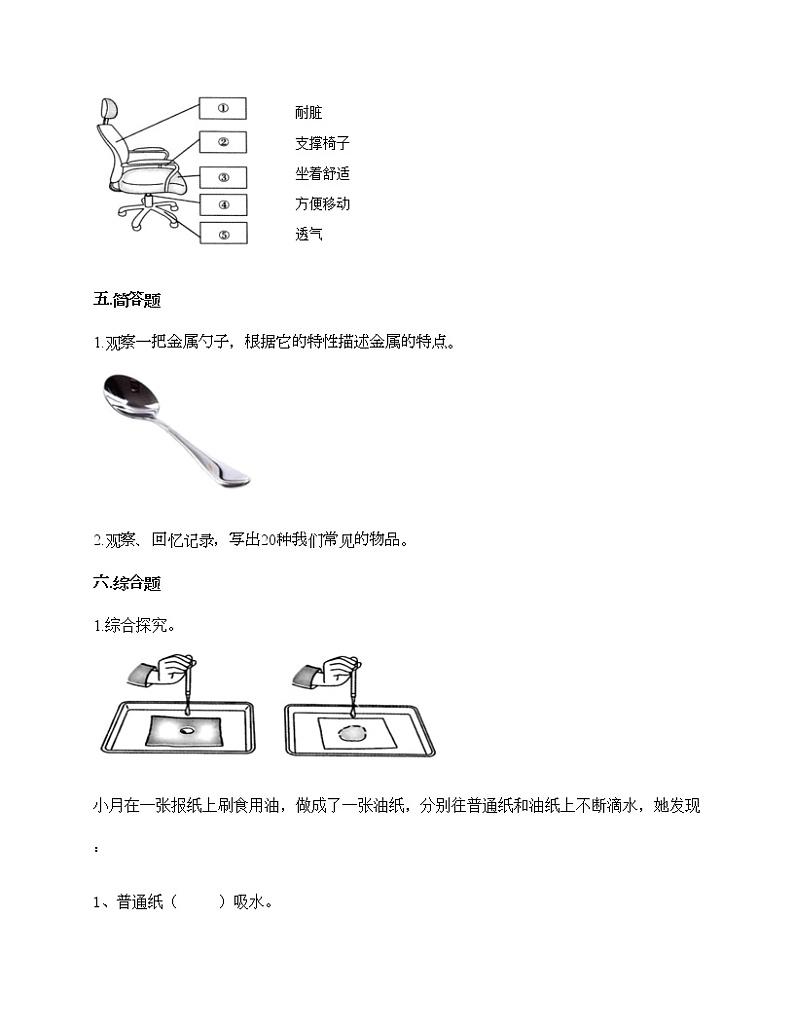 ①
②
③
④
⑤

耐脏
支撑椅子
坐着舒适
方便移动
透气

五.简答题

1.观察一把金属勺子，根据它的特性描述金属的特点。

2.观察、回忆记录，写出20种我们常见的物品。

六.综合题

1.综合探究。

小月在一张报纸上刷食用油，做成了一张油纸，分别往普通纸和油纸上不断滴水，她发现：

1、普通纸（　　）吸水。