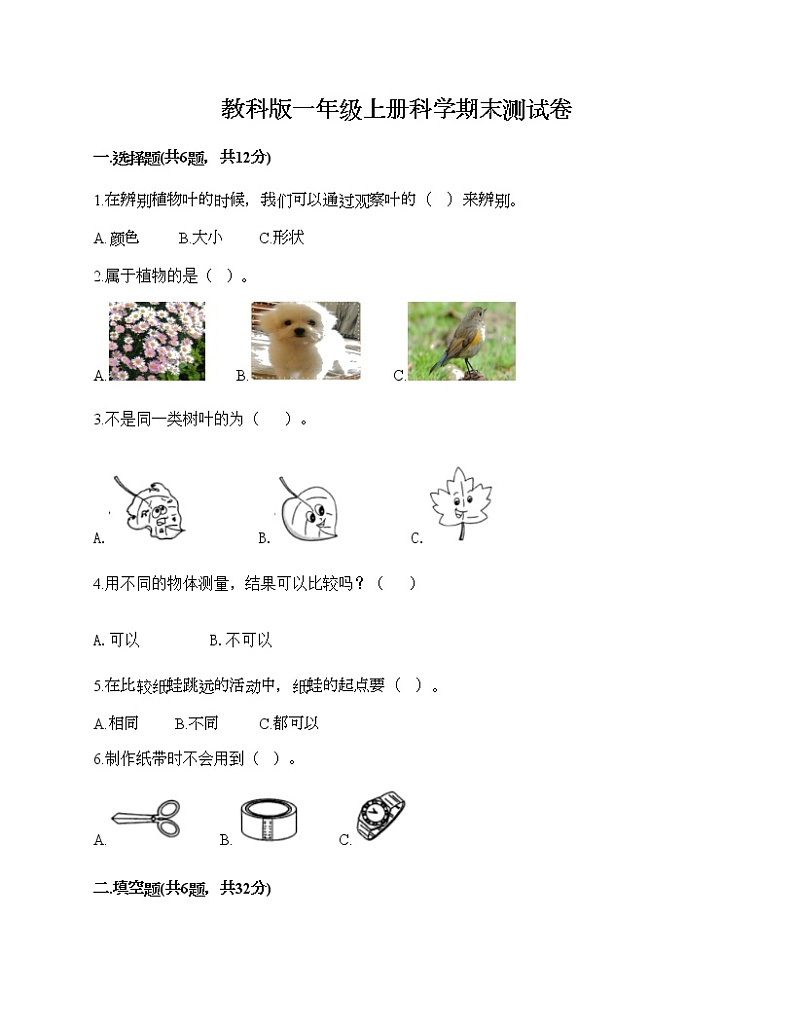 教科版一年级上册科学期末测试卷

一.选择题(共6题，共12分)

1.在辨别植物叶的时候，我们可以通过观察叶的（ ）来辨别。

A.颜色　B.大小　C.形状

2.属于植物的是（ ）。

A.　B.　C.

3.不是同一类树叶的为（ ）。

A.　B.　C.

4.用不同的物体测量，结果可以比较吗？（ ）

A.可以　B.不可以

5.在比较纸蛙跳远的活动中，纸蛙的起点要（ ）。

A.相同　B.不同　C.都可以

6.制作纸带时不会用到（ ）。

A.　B.　C.

二.填空题(共6题，共32分)