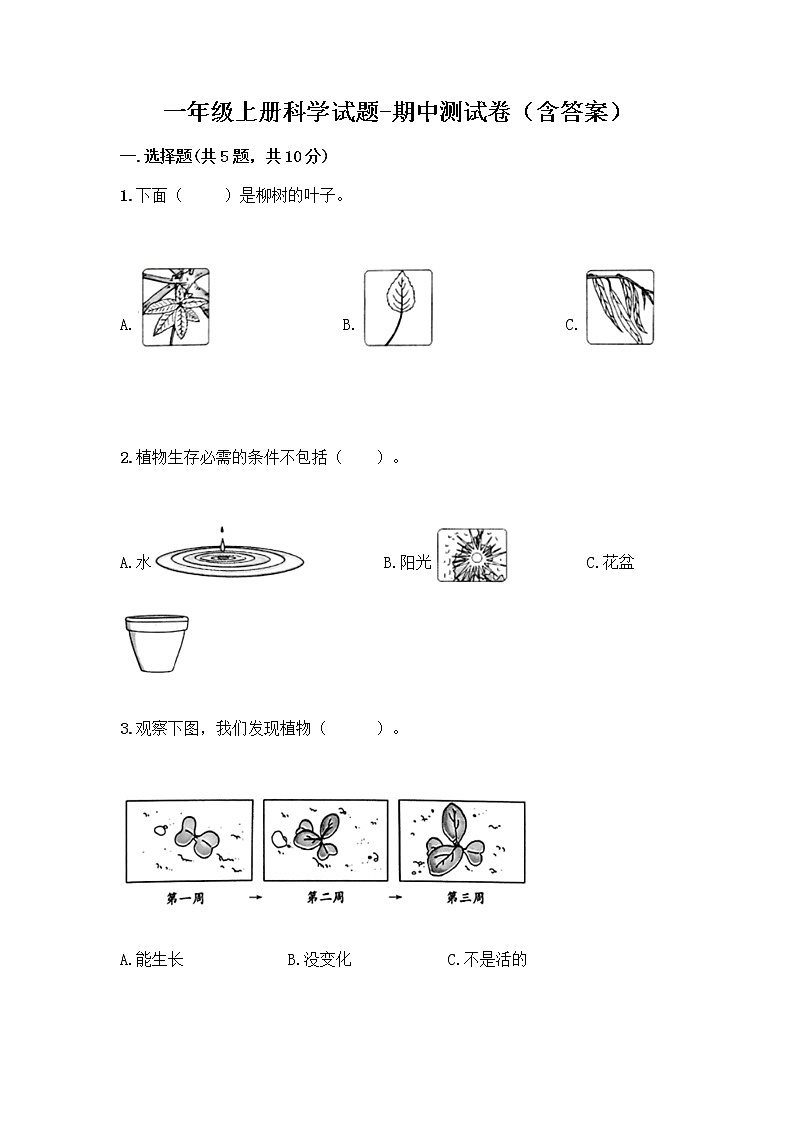 一年级上册科学试题-期中测试卷（含答案）

一.选择题(共5题，共10分)

1.下面（　　）是柳树的叶子。

A.　　B.　　C.

2.植物生存必需的条件不包括（　　）。

A.水　　B.阳光　　C.花盆

3.观察下图，我们发现植物（　　）。

第一周 → 第二周 → 第三周

A.能生长　　B.没变化　　C.不是活的