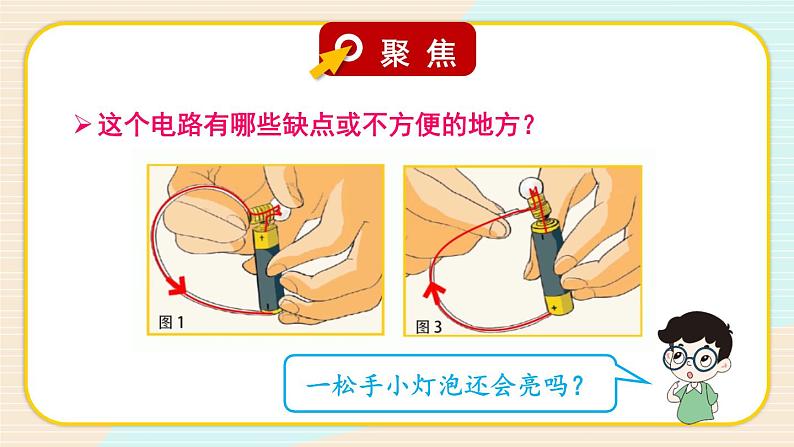 聚焦

➢ 这个电路有哪些缺点或不方便的地方？

图 1

图 3

一松手小灯泡还会亮吗？