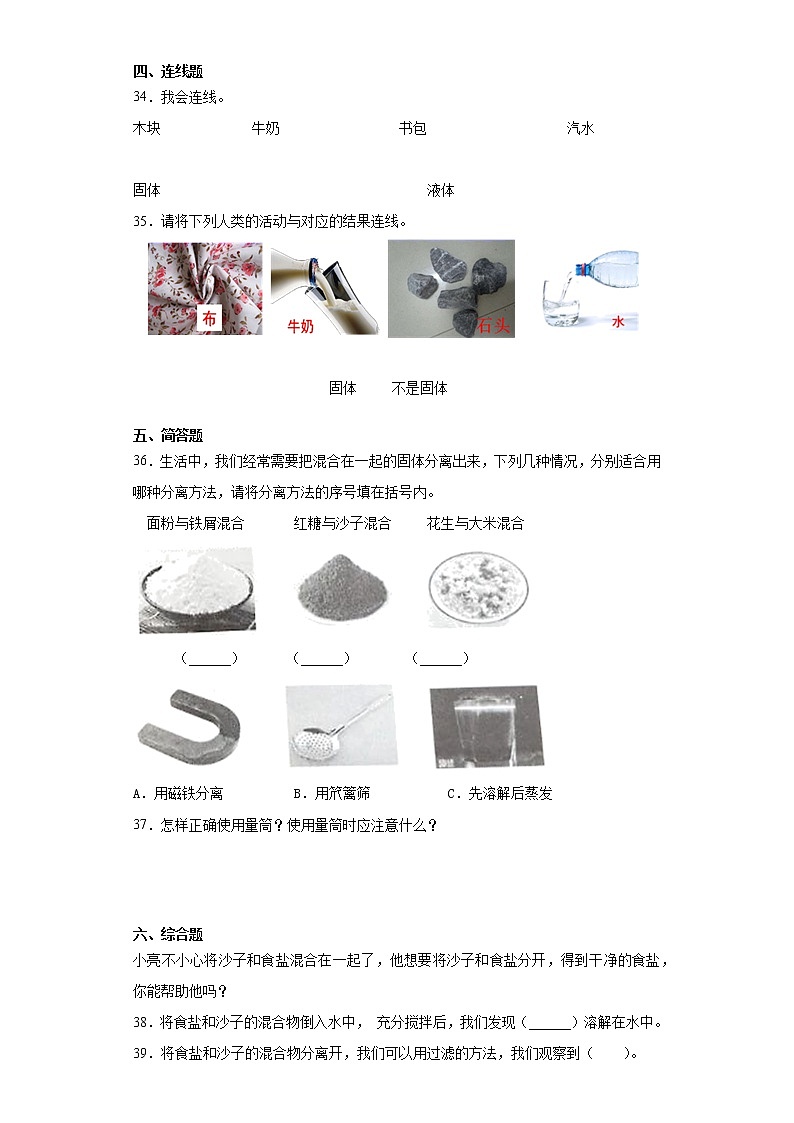 四、连线题

34．我会连线。

木块　　牛奶　　书包　　汽水

固体　　液体

35．请将下列人类的活动与对应的结果连线。

布　　牛奶　　石头　　水

固体　　不是固体

五、简答题

36．生活中，我们经常需要把混合在一起的固体分离出来，下列几种情况，分别适合用哪种分离方法，请将分离方法的序号填在括号内。

面粉与铁屑混合　　红糖与沙子混合　　花生与大米混合

（______）　　（______）　　（______）

A．用磁铁分离　　B．用笊篱筛　　C．先溶解后蒸发

37．怎样正确使用量筒？使用量筒时应注意什么？

六、综合题

小亮不小心将沙子和食盐混合在一起了，他想要将沙子和食盐分开，得到干净的食盐，你能帮助他吗？

38．将食盐和沙子的混合物倒入水中，充分搅拌后，我们发现（______）溶解在水中。

39．将食盐和沙子的混合物分离开，我们可以用过滤的方法，我们观察到（　　）。