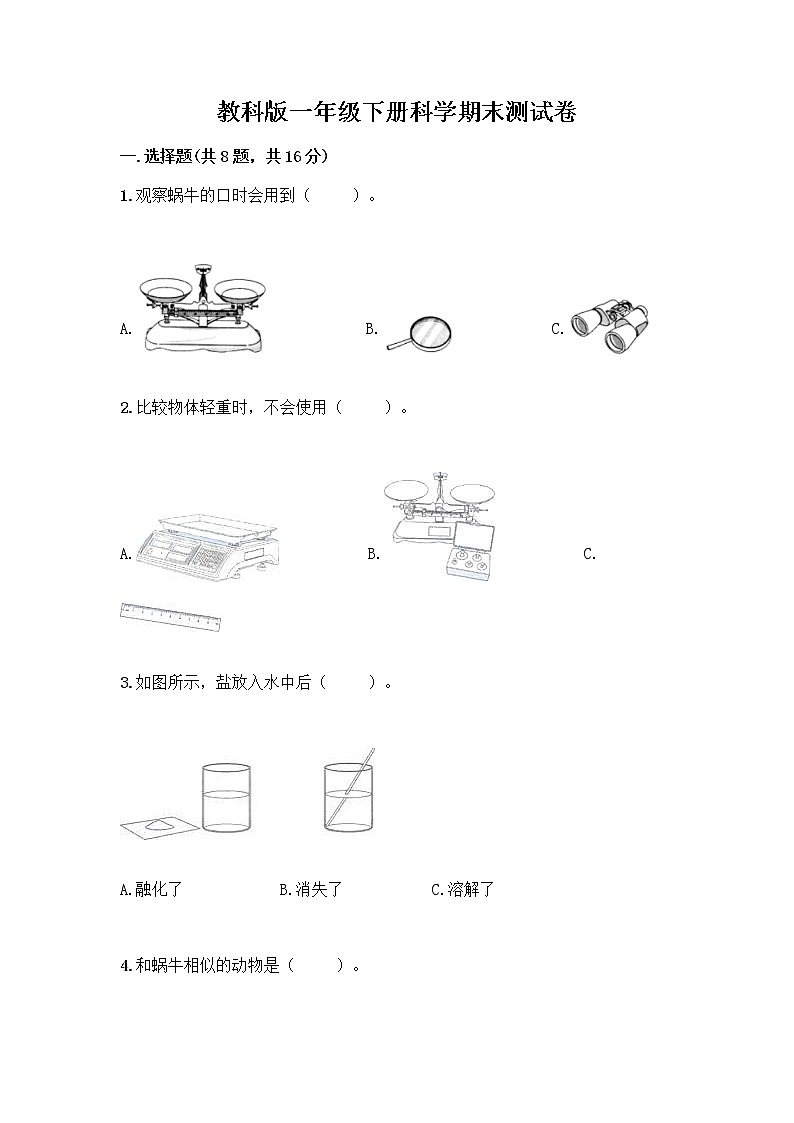 教科版一年级下册科学期末测试卷

一.选择题(共8题，共16分)

1.观察蜗牛的口时会用到（　　）。

A.

B.

C.

2.比较物体轻重时，不会使用（　　）。

A.

B.

C.

3.如图所示，盐放入水中后（　　）。

A.融化了　　B.消失了　　C.溶解了

4.和蜗牛相似的动物是（　　）。