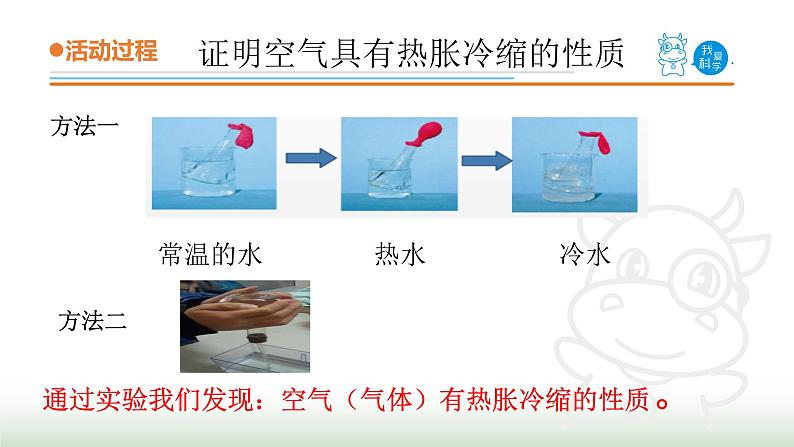 ●活动过程　证明空气具有热胀冷缩的性质

我爱科学

方法一

常温的水　热水　冷水

方法二

通过实验我们发现：空气（气体）有热胀冷缩的性质。