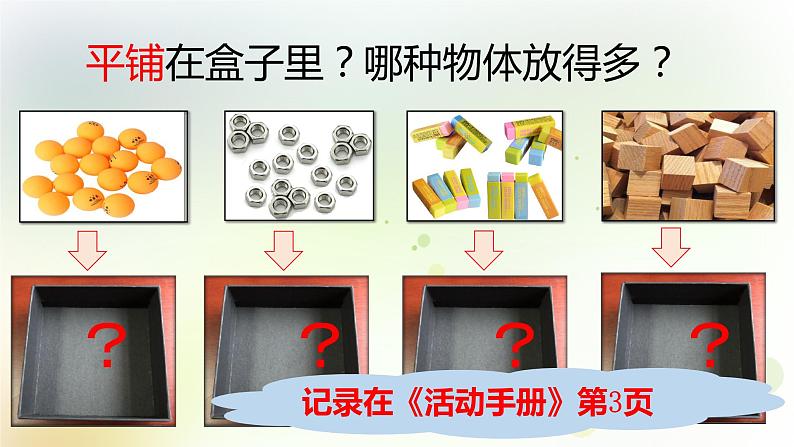 平铺在盒子里？哪种物体放得多？

?

?

?

?

记录在《活动手册》第3页