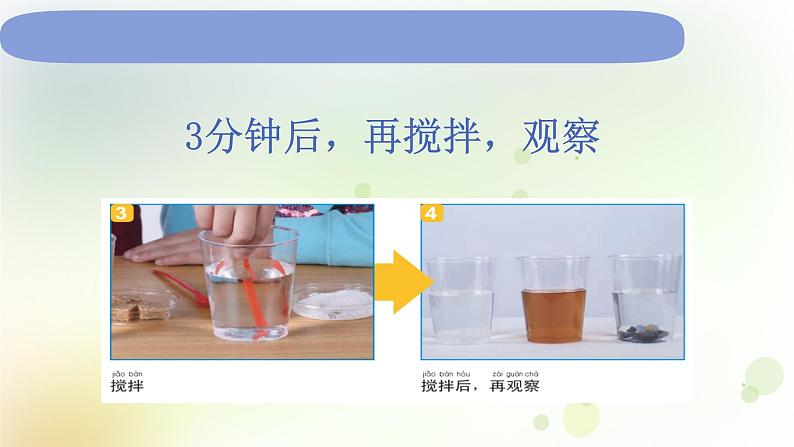 3分钟后，再搅拌，观察

3

jiǎo bàn
搅拌

4

jiǎo bàn hòu zài guān chá
搅拌后，再观察