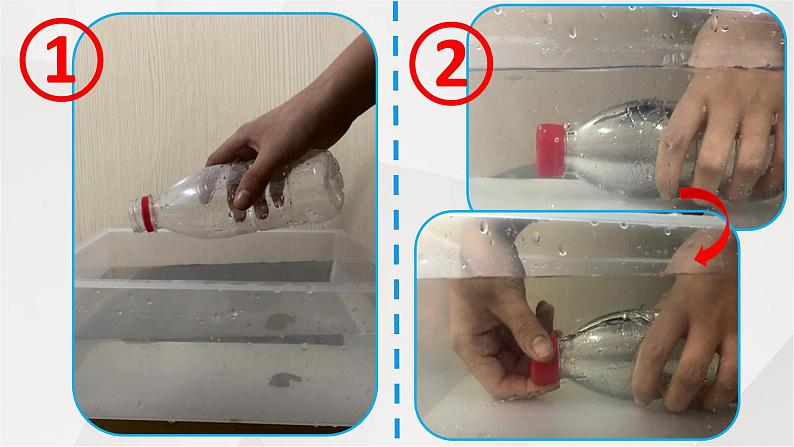 ①

②