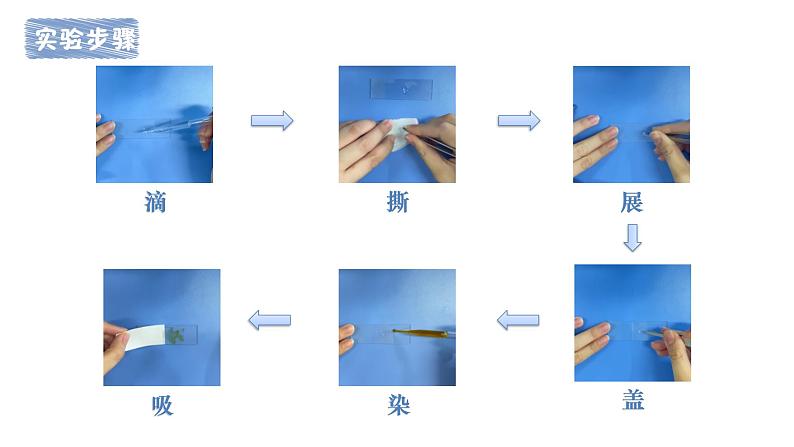 实验步骤

滴

撕

展

盖

染

吸