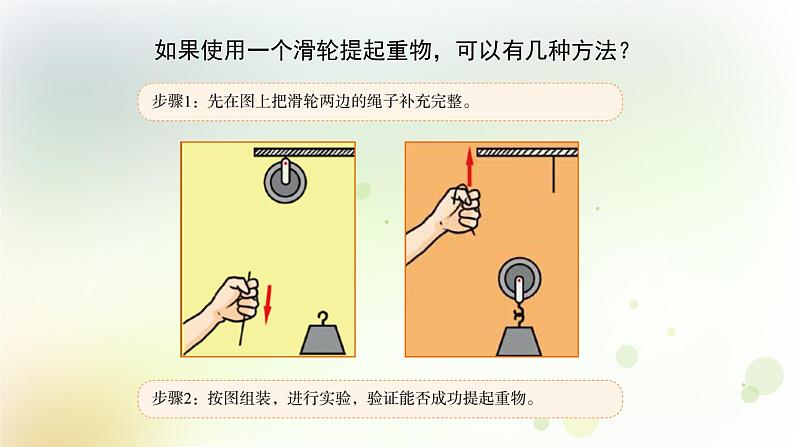 如果使用一个滑轮提起重物，可以有几种方法？

步骤1：先在图上把滑轮两边的绳子补充完整。

步骤2：按图组装，进行实验，验证能否成功提起重物。