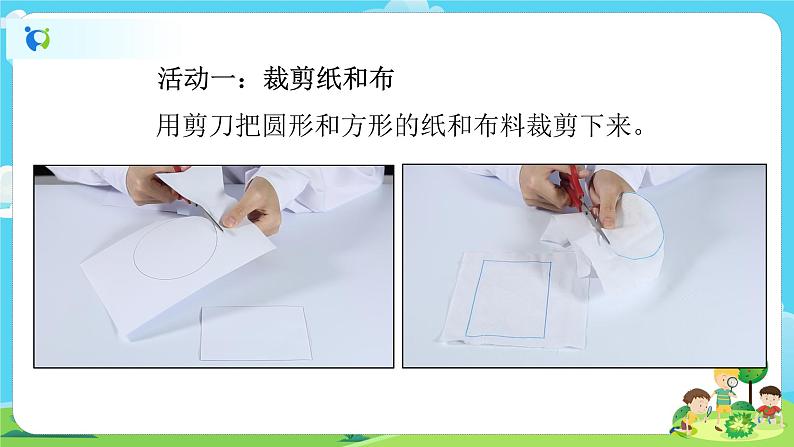 活动一：裁剪纸和布

用剪刀把圆形和方形的纸和布料裁剪下来。