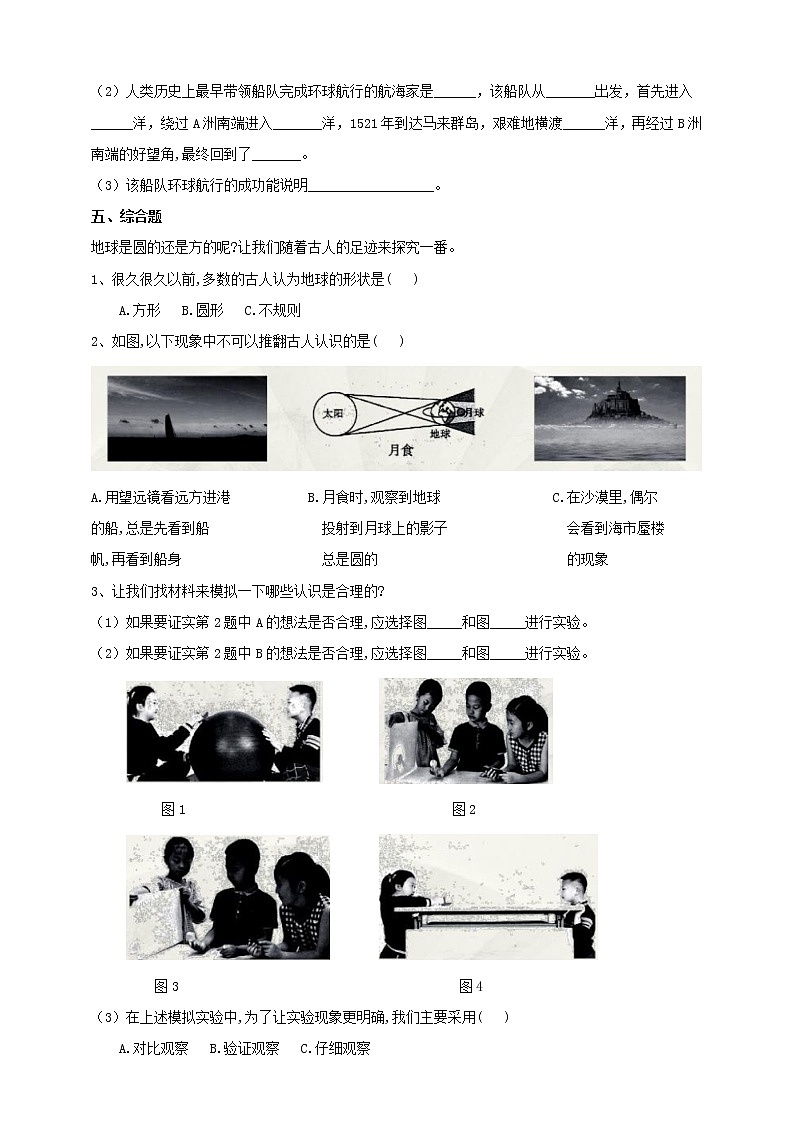 （2）人类历史上最早带领船队完成环球航行的航海家是______，该船队从______出发，首先进入______洋，绕过 A 洲南端进入______洋，1521 年到达马来群岛，艰难地横渡______洋，再经过 B 洲南端的好望角，最终回到了______。

（3）该船队环球航行的成功能说明________________。

五、综合题

地球是圆的还是方的呢？让我们随着古人的足迹来探究一番。

1、很久很久以前，多数的古人认为地球的形状是（ ）

A.方形 B.圆形 C.不规则

2、如图，以下现象中不可以推翻古人认识的是（ ）

太阳 月球 地球 月食

A.用望远镜看远方进港的船，总是先看到船帆，再看到船身

B.月食时，观察到地球投射到月球上的影子总是圆的

C.在沙漠里，偶尔会看到海市蜃楼的现象

3、让我们找材料来模拟一下哪些认识是合理的？

（1）如果要证实第 2 题中 A 的想法是否合理，应选择图____和图____进行实验。

（2）如果要证实第 2 题中 B 的想法是否合理，应选择图____和图____进行实验。

图 1

图 2

图 3

图 4

（3）在上述模拟实验中，为了让实验现象更明确，我们主要采用（ ）

A.对比观察 B.验证观察 C.仔细观察