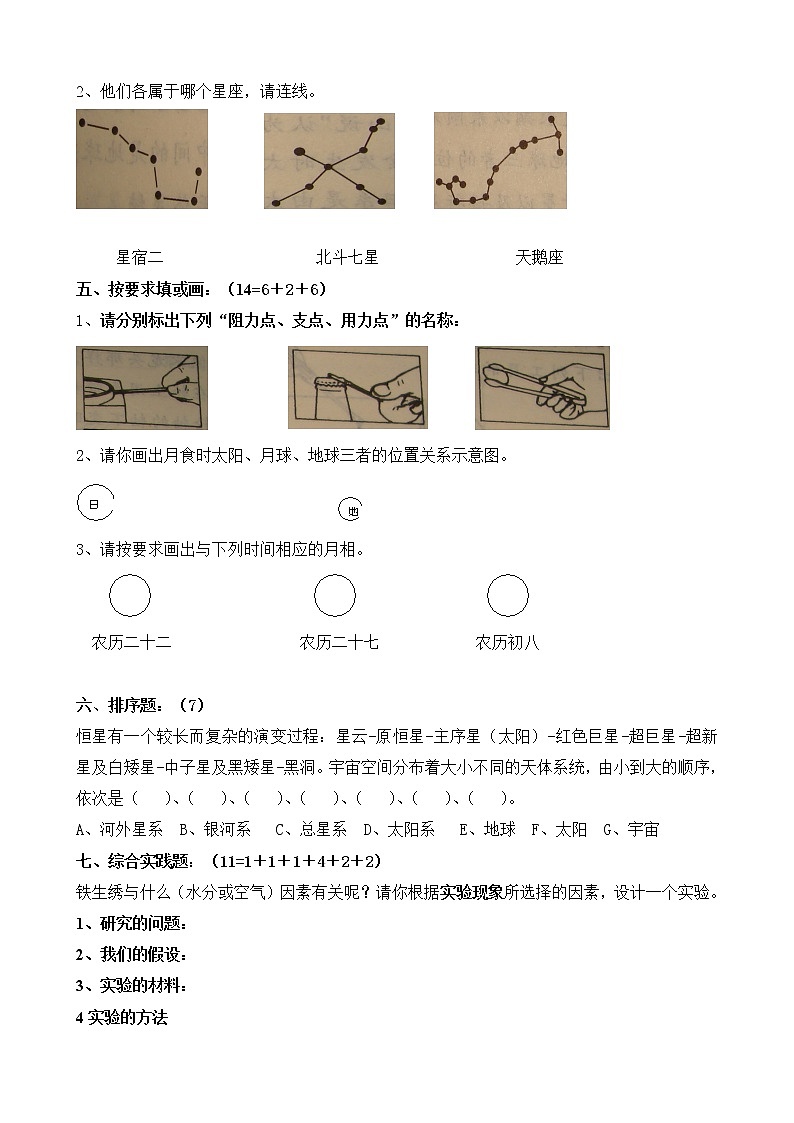 2、他们各属于哪个星座，请连线。

星宿二　　　　北斗七星　　　　天鹅座

五、按要求填或画：（14=6＋2＋6）

1、请分别标出下列“阻力点、支点、用力点”的名称：

2、请你画出月食时太阳、月球、地球三者的位置关系示意图。

日　　　　地

3、请按要求画出与下列时间相应的月相。

农历二十二　　　　农历二十七　　　　农历初八

六、排序题：（7）

恒星有一个较长而复杂的演变过程：星云-原恒星-主序星（太阳）-红色巨星-超巨星-超新星及白矮星-中子星及黑矮星-黑洞。宇宙空间分布着大小不同的天体系统，由小到大的顺序，依次是（　）、（　）、（　）、（　）、（　）、（　）、（　）。

A、河外星系　B、银河系　C、总星系　D、太阳系　E、地球　F、太阳　G、宇宙

七、综合实践题：（11=1＋1＋1＋4＋2＋2）

铁生绣与什么（水分或空气）因素有关呢？请你根据实验现象所选择的因素，设计一个实验。

1、研究的问题：

2、我们的假设：

3、实验的材料：

4 实验的方法