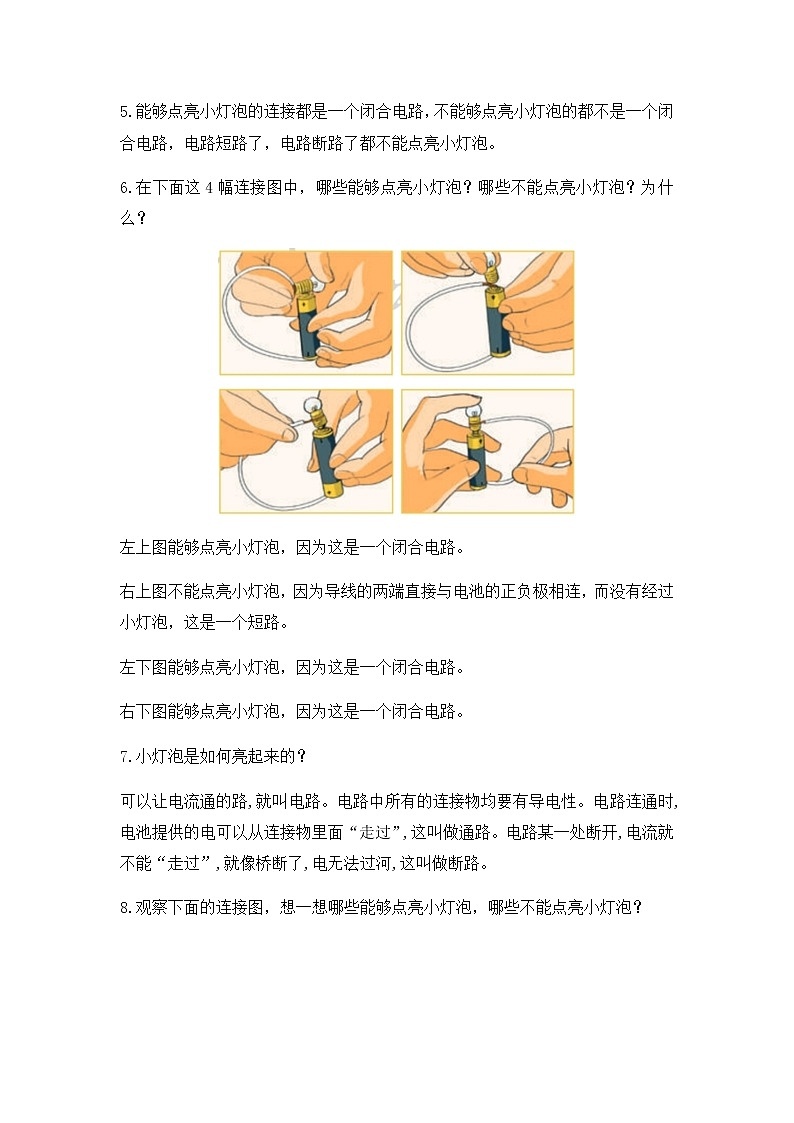 5.能够点亮小灯泡的连接都是一个闭合电路，不能够点亮小灯泡的都不是一个闭合电路，电路短路了，电路断路了都不能点亮小灯泡。

6.在下面这 4 幅连接图中，哪些能够点亮小灯泡？哪些不能点亮小灯泡？为什么？

左上图能够点亮小灯泡，因为这是一个闭合电路。

右上图不能点亮小灯泡，因为导线的两端直接与电池的正负极相连，而没有经过小灯泡，这是一个短路。

左下图能够点亮小灯泡，因为这是一个闭合电路。

右下图能够点亮小灯泡，因为这是一个闭合电路。

7.小灯泡是如何亮起来的？

可以让电流通的路，就叫电路。电路中所有的连接物均要有导电性。电路连通时，电池提供的电可以从连接物里面“走过”，这叫做通路。电路某一处断开，电流就不能“走过”，就像桥断了，电无法过河，这叫做断路。

8.观察下面的连接图，想一想哪些能够点亮小灯泡，哪些不能点亮小灯泡？