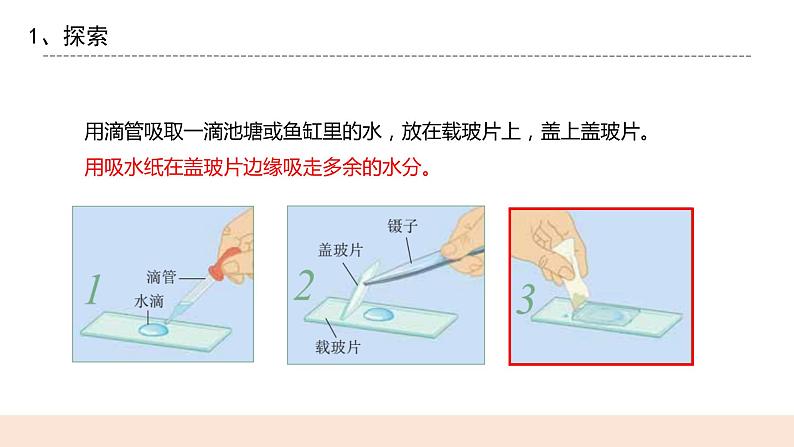 1、探索

用滴管吸取一滴池塘或鱼缸里的水，放在载玻片上，盖上盖玻片。

用吸水纸在盖玻片边缘吸走多余的水分。

1
滴管
水滴

2
镊子
盖玻片
载玻片

3