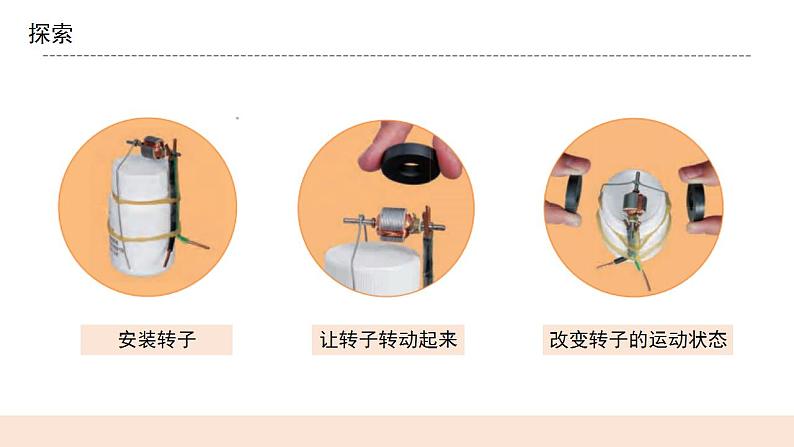 探索

安装转子

让转子转动起来

改变转子的运动状态