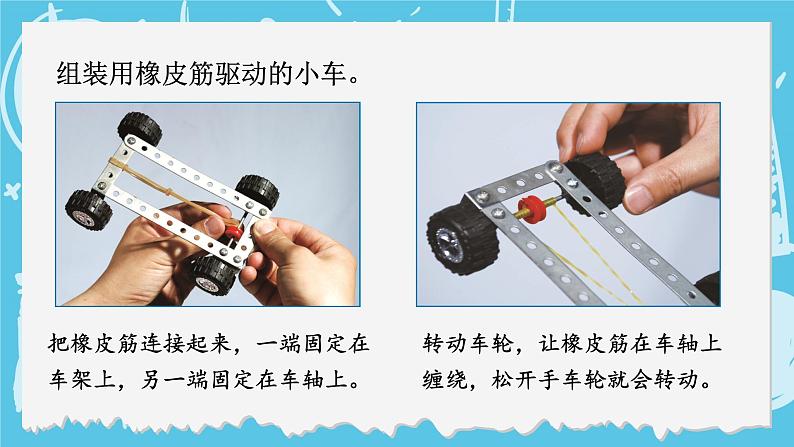 组装用橡皮筋驱动的小车。

把橡皮筋连接起来，一端固定在车架上，另一端固定在车轴上。

转动车轮，让橡皮筋在车轴上缠绕，松开手车轮就会转动。