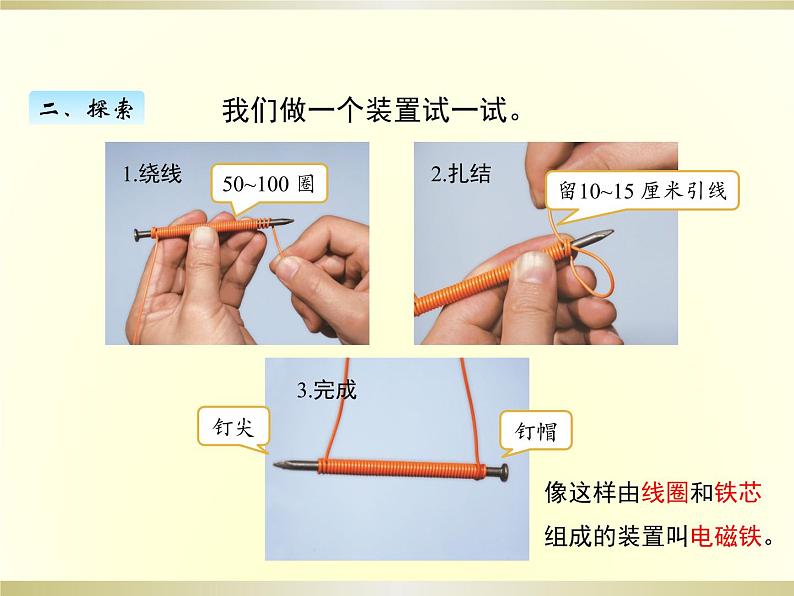 二、探索

我们做一个装置试一试。

1.绕线

50~100 圈

2.扎结

留10~15 厘米引线

3.完成

钉尖

钉帽

像这样由线圈和铁芯组成的装置叫电磁铁。