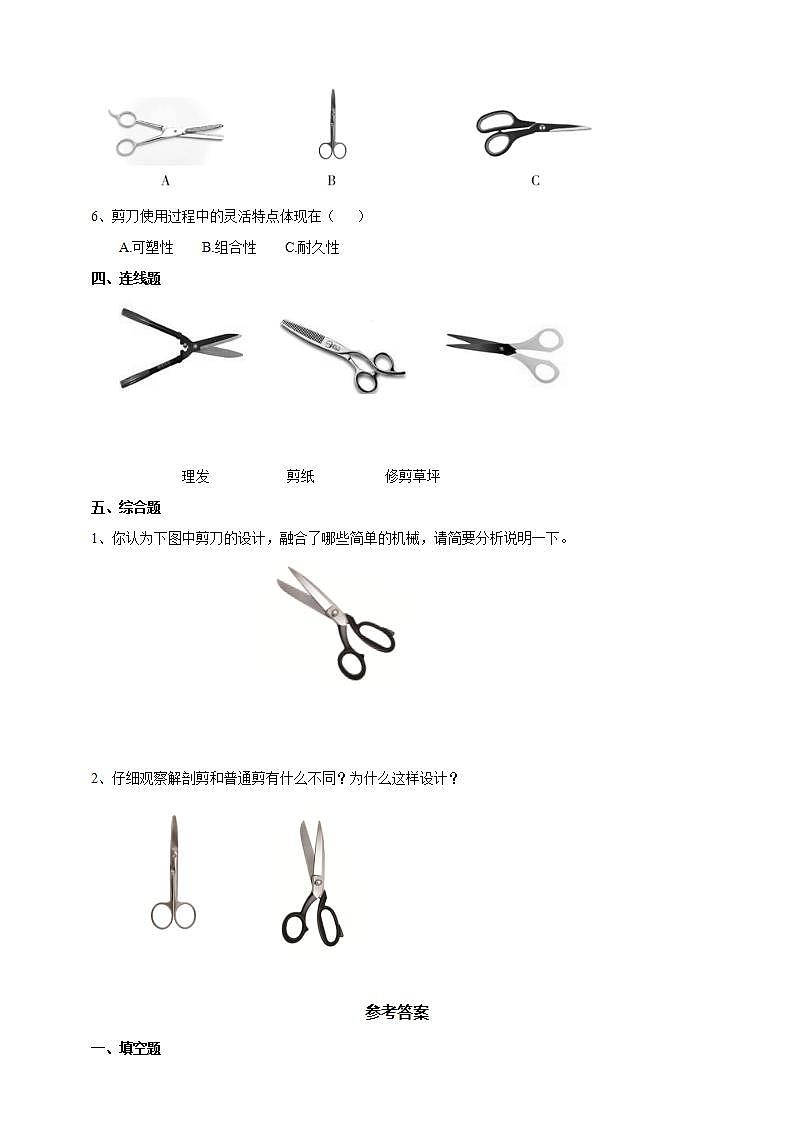 A B C

6、剪刀使用过程中的灵活特点体现在（ ）

A.可塑性 B.组合性 C.耐久性

四、连线题

理发 剪纸 修剪草坪

五、综合题

1、你认为下图中剪刀的设计，融合了哪些简单的机械，请简要分析说明一下。

2、仔细观察解剖剪和普通剪有什么不同？为什么这样设计？

参考答案

一、填空题