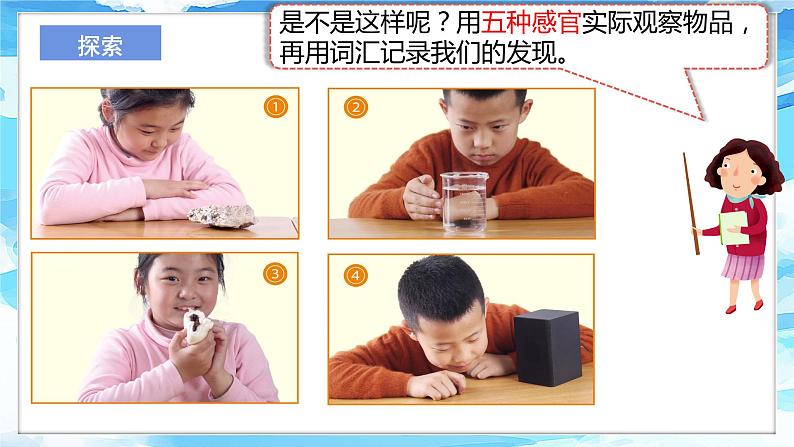 探索

是不是这样呢？用五种感官实际观察物品，再用词汇记录我们的发现。

①

②

③

④