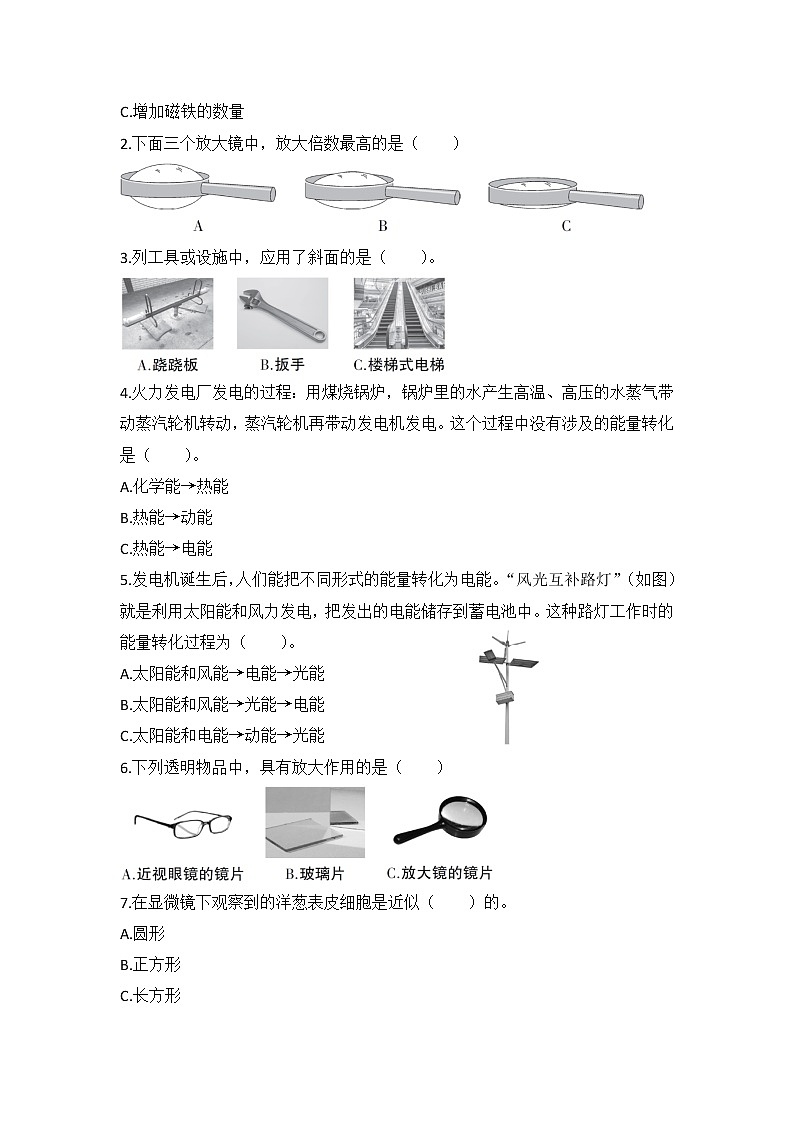 C.增加磁铁的数量

2.下面三个放大镜中，放大倍数最高的是（　　）

A　　B　　C

3.列工具或设施中，应用了斜面的是（　　）。

A.跷跷板　B.扳手　C.楼梯式电梯

4.火力发电厂发电的过程：用煤烧锅炉，锅炉里的水产生高温、高压的水蒸气带动蒸汽轮机转动，蒸汽轮机再带动发电机发电。这个过程中没有涉及的能量转化是（　　）。

A.化学能→热能

B.热能→动能

C.热能→电能

5.发电机诞生后，人们能把不同形式的能量转化为电能。“风光互补路灯”（如图）就是利用太阳能和风力发电，把发出的电能储存到蓄电池中。这种路灯工作时的能量转化过程为（　　）。

A.太阳能和风能→电能→光能

B.太阳能和风能→光能→电能

C.太阳能和电能→动能→光能

6.下列透明物品中，具有放大作用的是（　　）

A.近视眼镜的镜片　B.玻璃片　C.放大镜的镜片

7.在显微镜下观察到的洋葱表皮细胞是近似（　　）的。

A.圆形

B.正方形

C.长方形