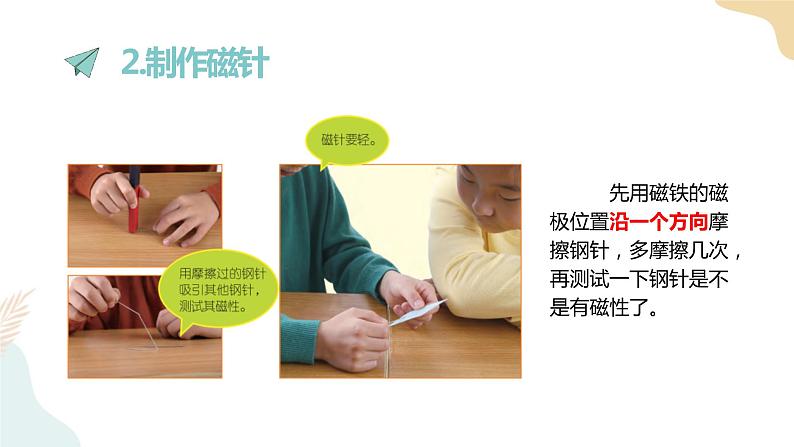 2.制作磁针

磁针要轻。

用摩擦过的钢针吸引其他钢针，测试其磁性。

先用磁铁的磁极位置沿一个方向摩擦钢针，多摩擦几次，再测试一下钢针是不是有磁性了。