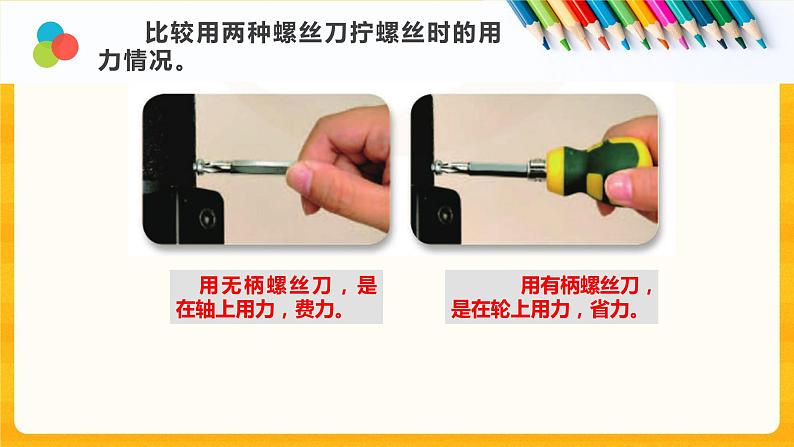 比较用两种螺丝刀拧螺丝时的用力情况。

用无柄螺丝刀，是在轴上用力，费力。

用有柄螺丝刀，是在轮上用力，省力。