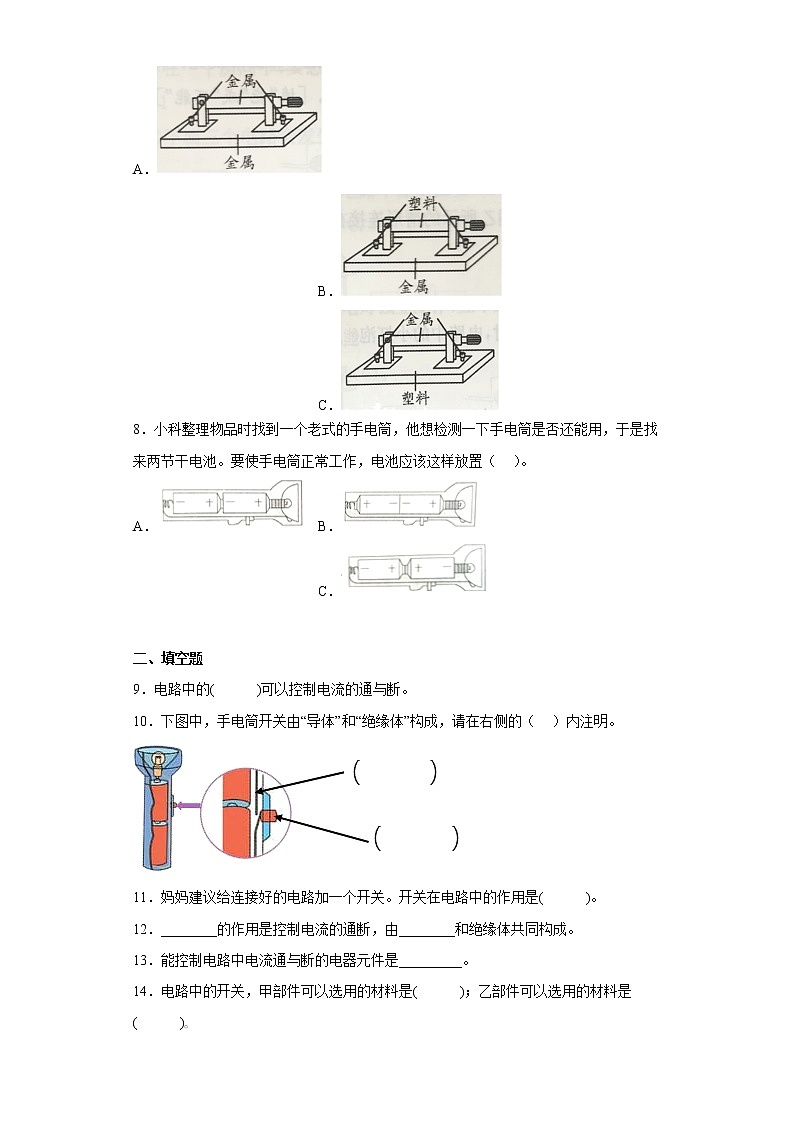 金属
金属
A．

塑料
金属
B．

金属
塑料
C．

8．小科整理物品时找到一个老式的手电筒，他想检测一下手电筒是否还能用，于是找来两节干电池。要使手电筒正常工作，电池应该这样放置（　）。

A．
B．
C．

二、填空题

9．电路中的(　　)可以控制电流的通与断。

10．下图中，手电筒开关由“导体”和“绝缘体”构成，请在右侧的（　）内注明。

(　　　)
(　　　)

11．妈妈建议给连接好的电路加一个开关。开关在电路中的作用是(　　)。

12．________的作用是控制电流的通断，由________和绝缘体共同构成。

13．能控制电路中电流通与断的电器元件是________。

14．电路中的开关，甲部件可以选用的材料是(　　)；乙部件可以选用的材料是(　　)。