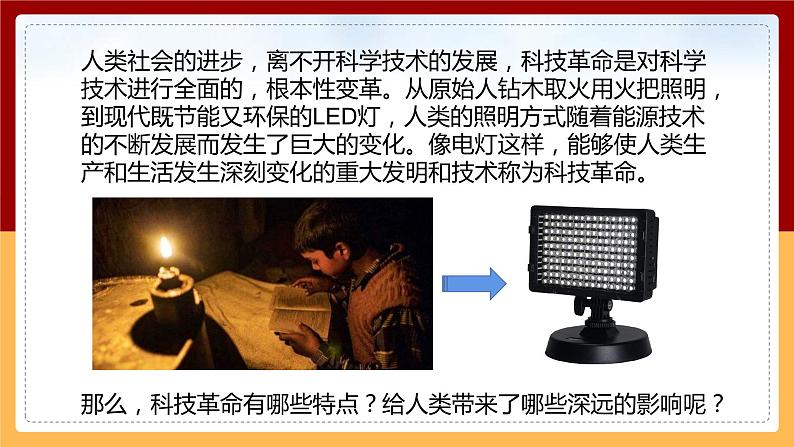 人类社会的进步，离不开科学技术的发展，科技革命是对科学技术进行全面的，根本性变革。从原始人钻木取火用火把照明，到现代既节能又环保的LED灯，人类的照明方式随着能源技术的不断发展而发生了巨大的变化。像电灯这样，能够使人类生产和生活发生深刻变化的重大发明和技术称为科技革命。

那么，科技革命有哪些特点？给人类带来了哪些深远的影响呢？