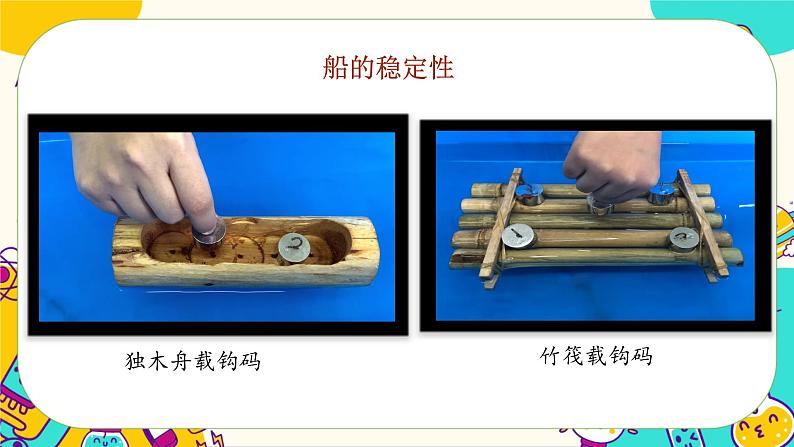 船的稳定性

独木舟载钩码

竹筏载钩码