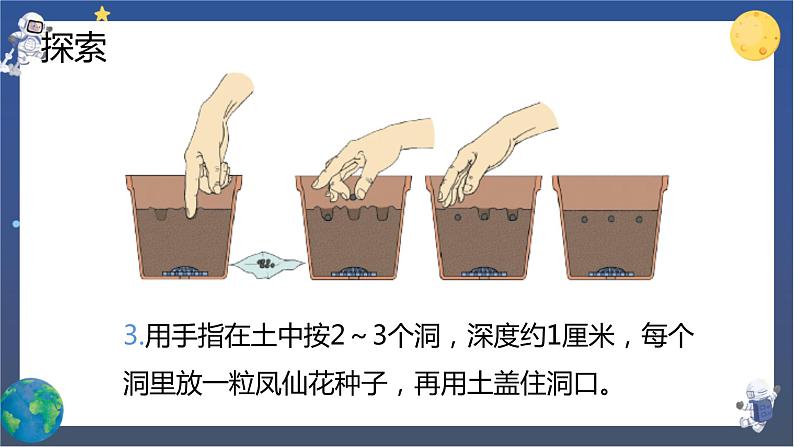 探索

3.用手指在土中按2～3个洞，深度约1厘米，每个洞里放一粒凤仙花种子，再用土盖住洞口。