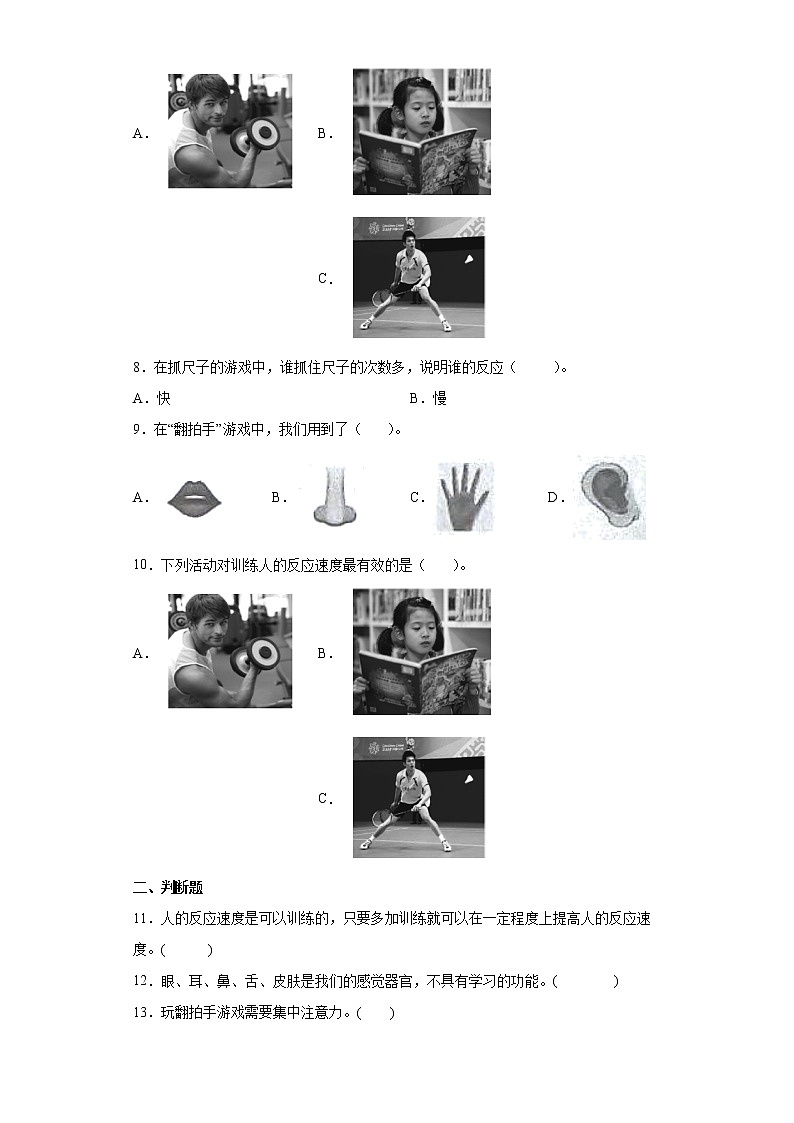 A．

B．

C．

8．在抓尺子的游戏中，谁抓住尺子的次数多，说明谁的反应（　　）。

A．快　　　　　　B．慢

9．在“翻拍手”游戏中，我们用到了（　　）。

A．　　B．　　C．　　D．

10．下列活动对训练人的反应速度最有效的是（　　）。

A．

B．

C．

二、判断题

11．人的反应速度是可以训练的，只要多加训练就可以在一定程度上提高人的反应速度。（　　）

12．眼、耳、鼻、舌、皮肤是我们的感觉器官，不具有学习的功能。（　　）

13．玩翻拍手游戏需要集中注意力。（　　）