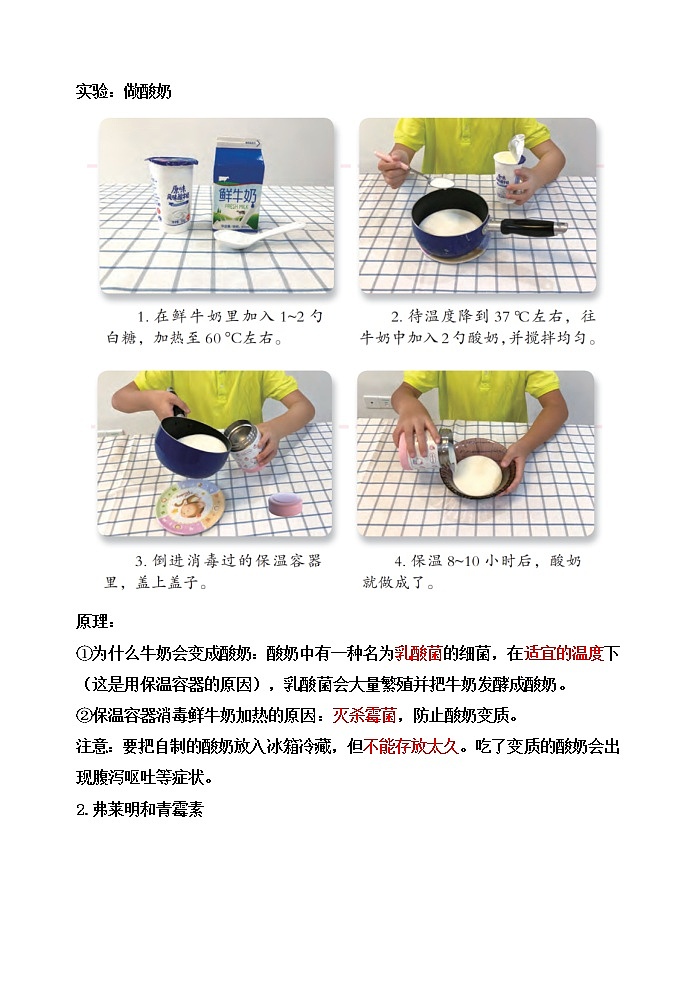 实验：做酸奶

鲜牛奶
FRESH MILK

1. 在鲜牛奶里加入 1~2 勺白糖，加热至 60 ℃左右。

2. 待温度降到 37 ℃左右，往牛奶中加入 2 勺酸奶，并搅拌均匀。

3. 倒进消毒过的保温容器里，盖上盖子。

4. 保温 8~10 小时后，酸奶就做成了。

原理：

①为什么牛奶会变成酸奶：酸奶中有一种名为乳酸菌的细菌，在适宜的温度下（这是用保温容器的原因），乳酸菌会大量繁殖并把牛奶发酵成酸奶。

②保温容器消毒鲜牛奶加热的原因：灭杀霉菌，防止酸奶变质。

注意：要把自制的酸奶放入冰箱冷藏，但不能存放太久。吃了变质的酸奶会出现腹泻呕吐等症状。

2. 弗莱明和青霉素