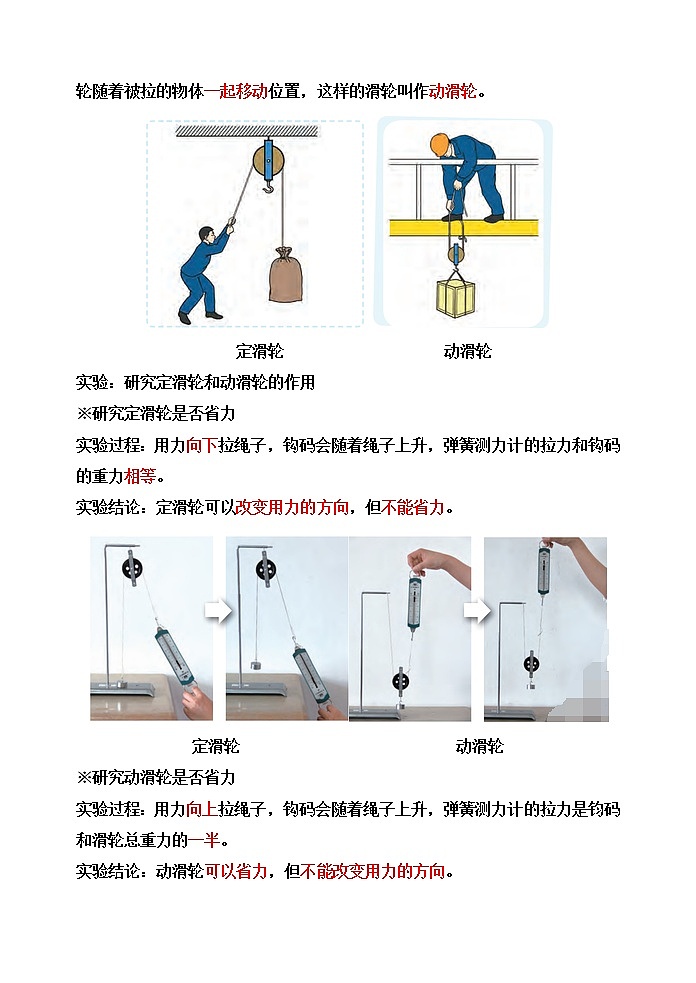 轮随着被拉的物体一起移动位置，这样的滑轮叫作动滑轮。

定滑轮

动滑轮

实验：研究定滑轮和动滑轮的作用

※研究定滑轮是否省力

实验过程：用力向下拉绳子，钩码会随着绳子上升，弹簧测力计的拉力和钩码的重力相等。

实验结论：定滑轮可以改变用力的方向，但不能省力。

定滑轮

动滑轮

※研究动滑轮是否省力

实验过程：用力向上拉绳子，钩码会随着绳子上升，弹簧测力计的拉力是钩码和滑轮总重力的一半。

实验结论：动滑轮可以省力，但不能改变用力的方向。