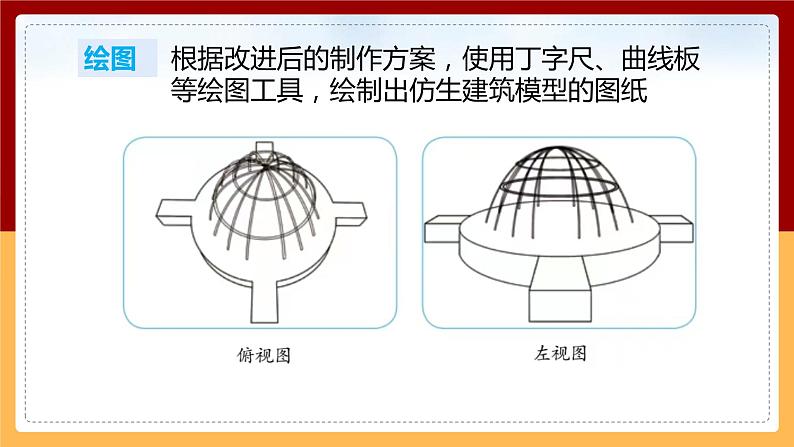 绘图　根据改进后的制作方案，使用丁字尺、曲线板等绘图工具，绘制出仿生建筑模型的图纸

俯视图

左视图