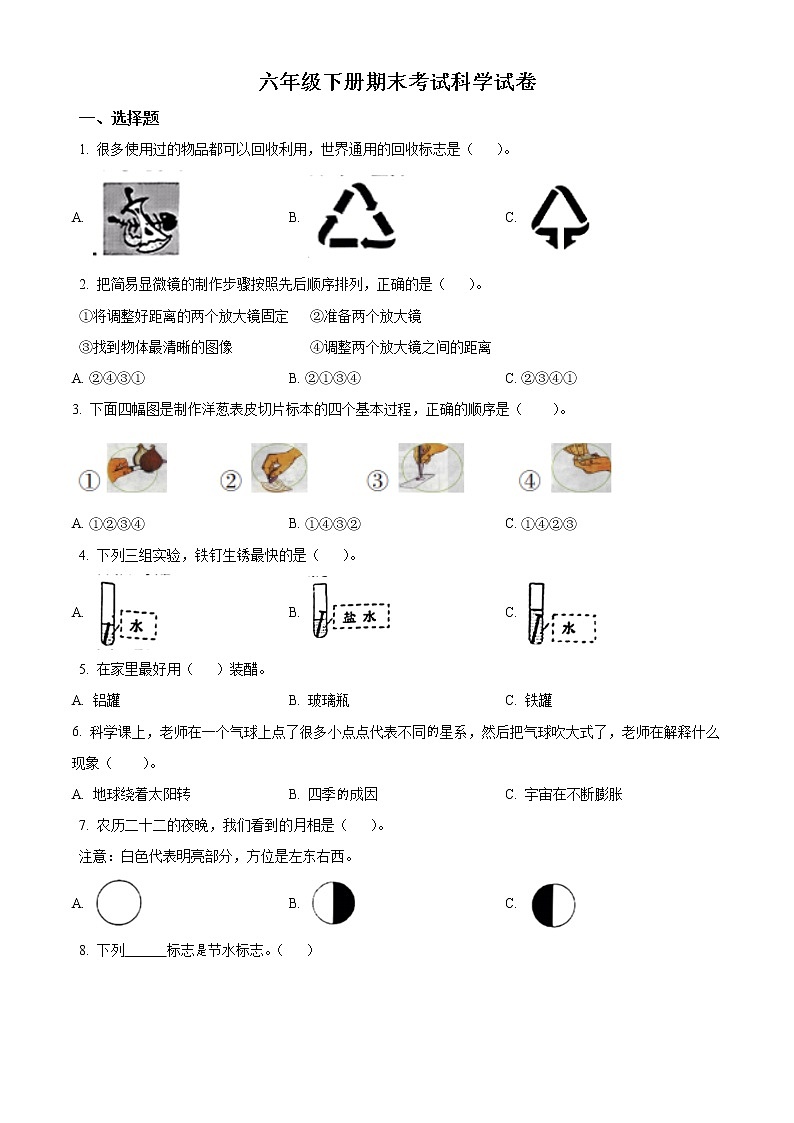 六年级下册期末考试科学试卷

一、选择题

1. 很多使用过的物品都可以回收利用，世界通用的回收标志是（　　）。

A.

B.

C.

2. 把简易显微镜的制作步骤按照先后顺序排列，正确的是（　　）。

①将调整好距离的两个放大镜固定　　②准备两个放大镜

③找到物体最清晰的图像　　④调整两个放大镜之间的距离

A. ②④③①　　B. ②①③④　　C. ②③④①

3. 下面四幅图是制作洋葱表皮切片标本的四个基本过程，正确的顺序是（　　）。

①　　②　　③　　④

A. ①②③④　　B. ①④③②　　C. ①④②③

4. 下列三组实验，铁钉生锈最快的是（　　）。

A. 水　　B. 盐水　　C. 水

5. 在家里最好用（　　）装醋。

A. 铝罐　　B. 玻璃瓶　　C. 铁罐

6. 科学课上，老师在一个气球上点了很多小点点代表不同的星系，然后把气球吹大式了，老师在解释什么现象（　　）。

A. 地球绕着太阳转　　B. 四季的成因　　C. 宇宙在不断膨胀

7. 农历二十二的夜晚，我们看到的月相是（　　）。

注意：白色代表明亮部分，方位是左东右西。

A.　　B.　　C.

8. 下列______标志是节水标志。（　　）