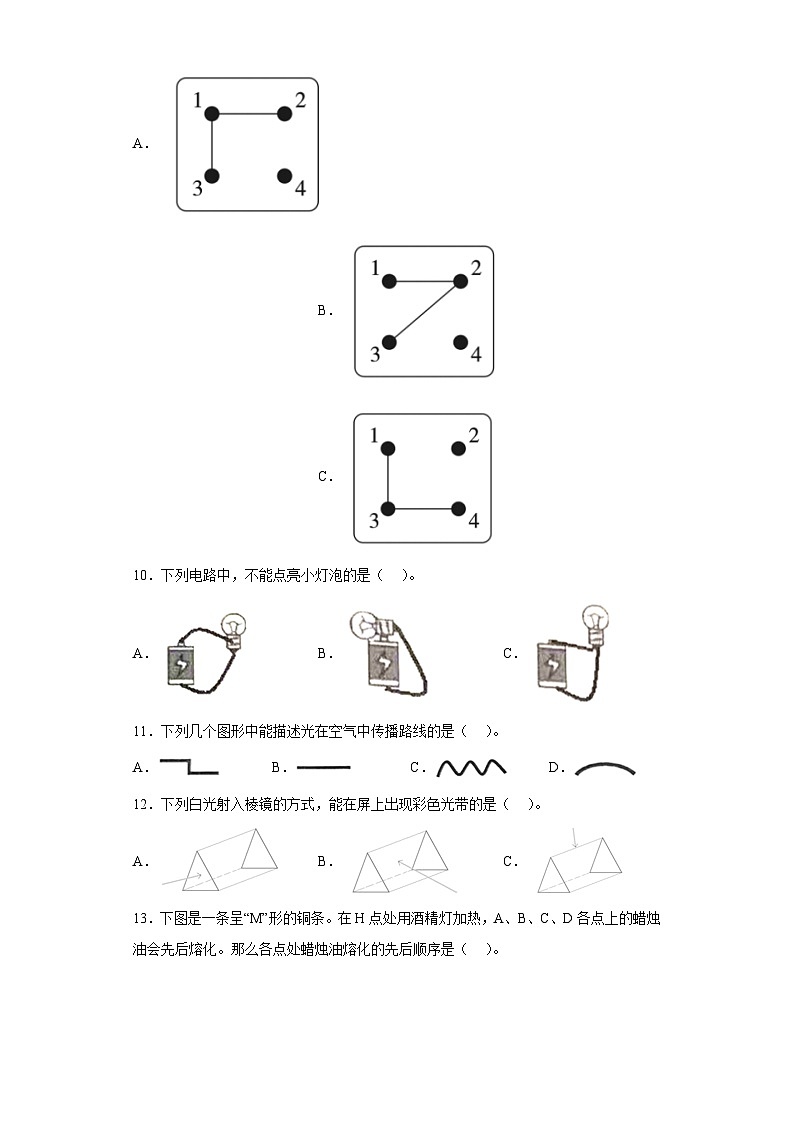 A．

1 2
3 4

B．

1 2
3 4

C．

1 2
3 4

10．下列电路中，不能点亮小灯泡的是（　）。

A．　　B．　　C．

11．下列几个图形中能描述光在空气中传播路线的是（　）。

A．　　B．　　C．　　D．

12．下列白光射入棱镜的方式，能在屏上出现彩色光带的是（　）。

A．　　B．　　C．

13．下图是一条呈“M”形的铜条。在 H 点处用酒精灯加热，A、B、C、D 各点上的蜡烛油会先后熔化。那么各点处蜡烛油熔化的先后顺序是（　）。