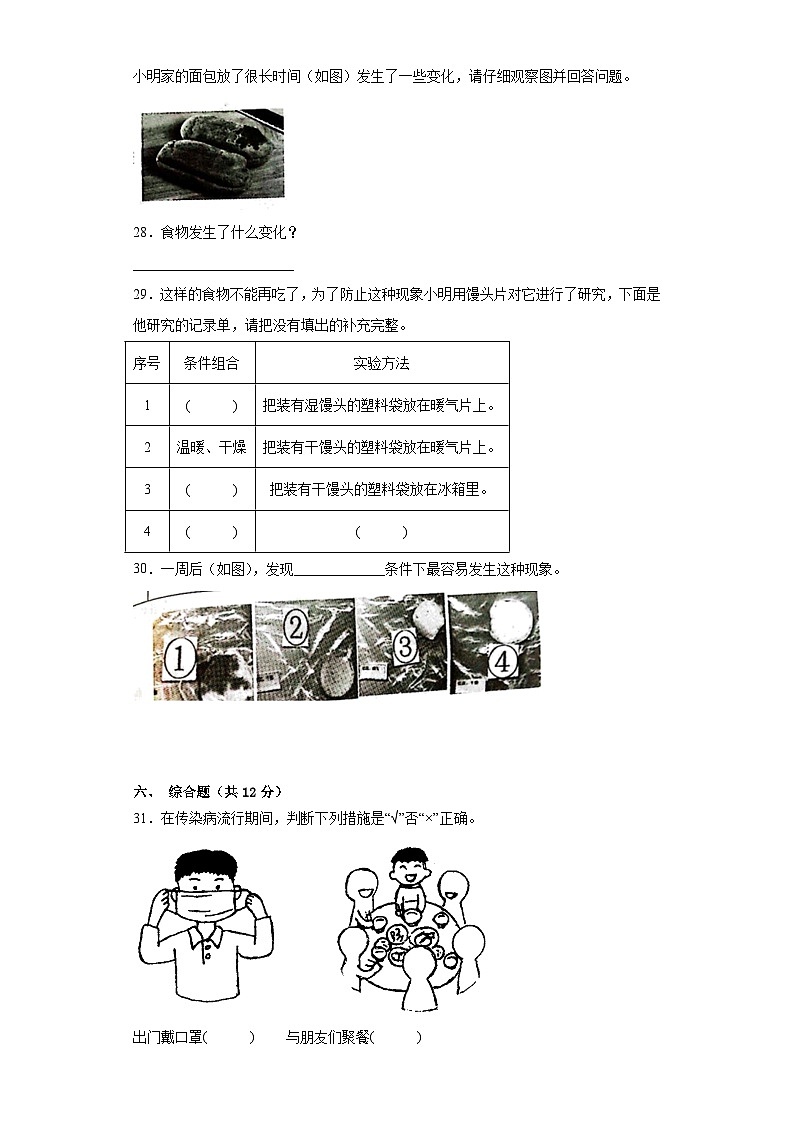 小明家的面包放了很长时间（如图）发生了一些变化，请仔细观察图并回答问题。

28．食物发生了什么变化？

______________

29．这样的食物不能再吃了，为了防止这种现象小明用馒头片对它进行了研究，下面是他研究的记录单，请把没有填出的补充完整。

| 序号 | 条件组合 | 实验方法 |
|---|---|---|
| 1 | （　　） | 把装有湿馒头的塑料袋放在暖气片上。 |
| 2 | 温暖、干燥 | 把装有干馒头的塑料袋放在暖气片上。 |
| 3 | （　　） | 把装有干馒头的塑料袋放在冰箱里。 |
| 4 | （　　） | （　　） |

30．一周后（如图），发现____________条件下最容易发生这种现象。

①　②　③　④

六、 综合题（共 12 分）

31．在传染病流行期间，判断下列措施是“√”否“×”正确。

出门戴口罩(　　)　　与朋友们聚餐(　　)