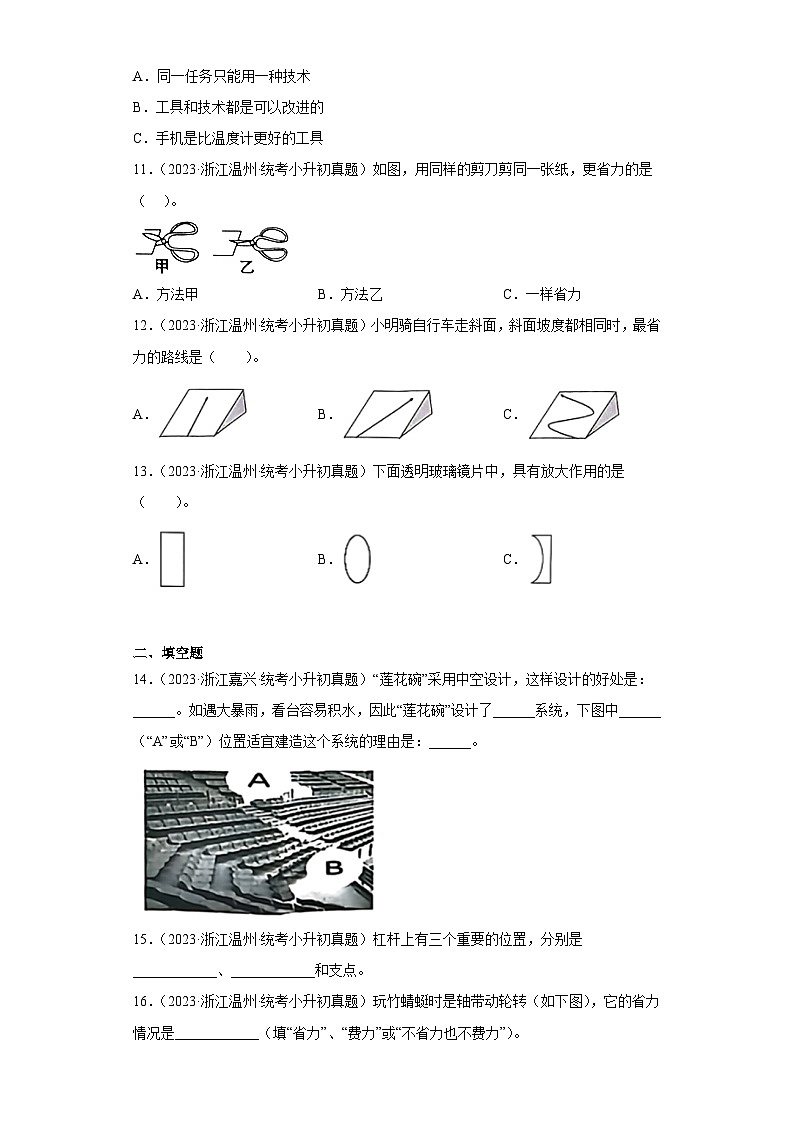 A．同一任务只能用一种技术

B．工具和技术都是可以改进的

C．手机是比温度计更好的工具

11．（2023·浙江温州·统考小升初真题）如图，用同样的剪刀剪同一张纸，更省力的是（　）。

甲　乙

A．方法甲　　B．方法乙　　C．一样省力

12．（2023·浙江温州·统考小升初真题）小明骑自行车走斜面，斜面坡度都相同时，最省力的路线是（　）。

A．　　B．　　C．

13．（2023·浙江温州·统考小升初真题）下面透明玻璃镜片中，具有放大作用的是（　）。

A．　　B．　　C．

二、填空题

14．（2023·浙江嘉兴·统考小升初真题）“莲花碗”采用中空设计，这样设计的好处是：______。如遇大暴雨，看台容易积水，因此“莲花碗”设计了______系统，下图中______（“A”或“B”）位置适宜建造这个系统的理由是：______。

A

B

15．（2023·浙江温州·统考小升初真题）杠杆上有三个重要的位置，分别是____________、____________和支点。

16．（2023·浙江温州·统考小升初真题）玩竹蜻蜓时是轴带动轮转（如下图），它的省力情况是____________（填“省力”、“费力”或“不省力也不费力”）。