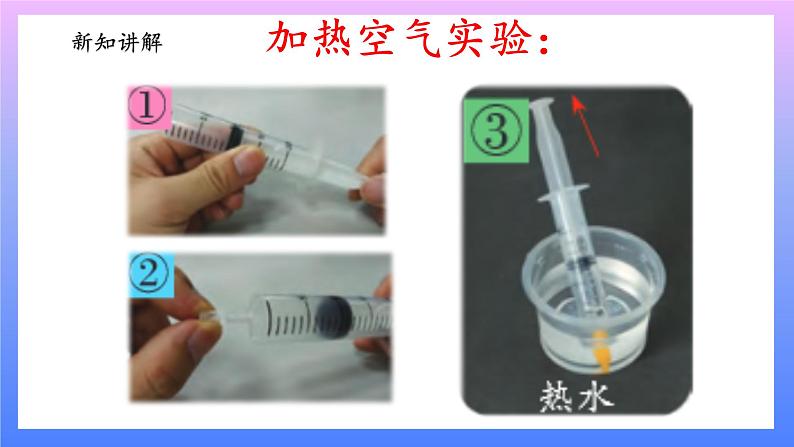 新知讲解

加热空气实验：

①

②

③

热水