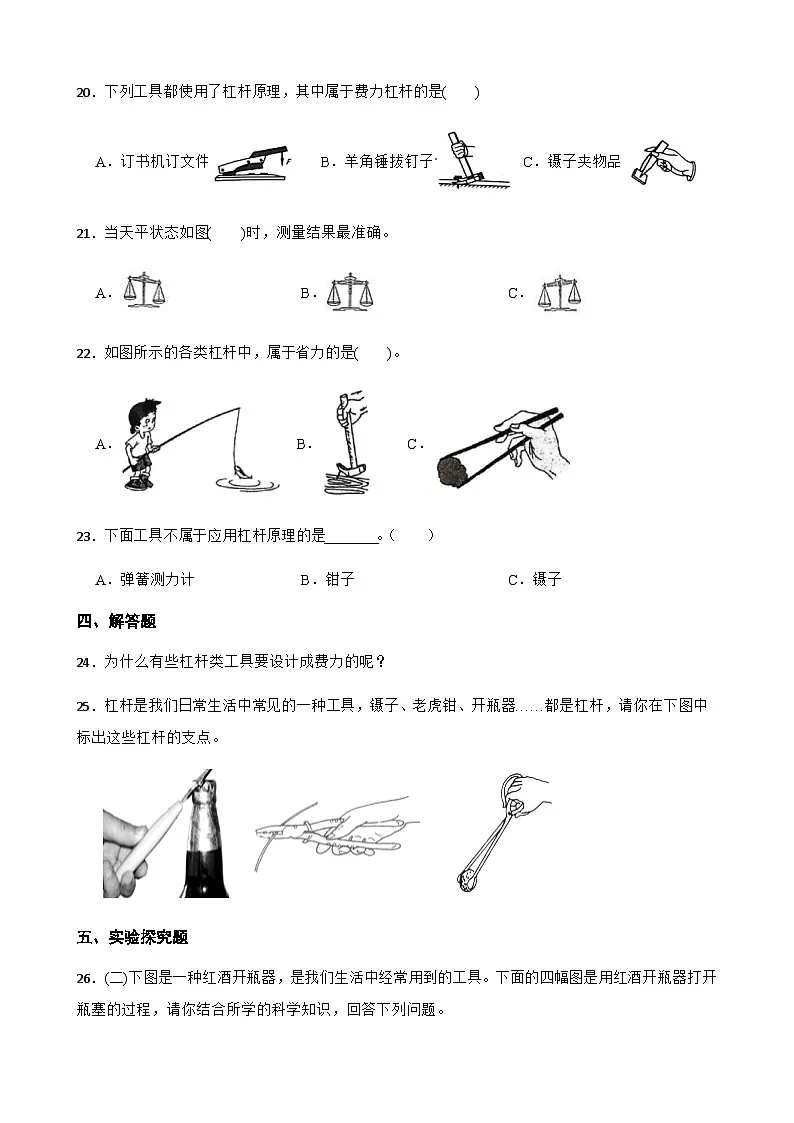 20．下列工具都使用了杠杆原理，其中属于费力杠杆的是(　　)

A．订书机订文件　B．羊角锤拔钉子　C．镊子夹物品

21．当天平状态如图(　　)时，测量结果最准确。

A．　B．　C．

22．如图所示的各类杠杆中，属于省力的是(　　)。

A．　B．　C．

23．下面工具不属于应用杠杆原理的是_______。(　　)

A．弹簧测力计　B．钳子　C．镊子

四、解答题

24．为什么有些杠杆类工具要设计成费力的呢？

25．杠杆是我们日常生活中常见的一种工具，镊子、老虎钳、开瓶器……都是杠杆，请你在下图中标出这些杠杆的支点。

五、实验探究题

26．(二)下图是一种红酒开瓶器，是我们生活中经常用到的工具。下面的四幅图是用红酒开瓶器打开瓶塞的过程，请你结合所学的科学知识，回答下列问题。