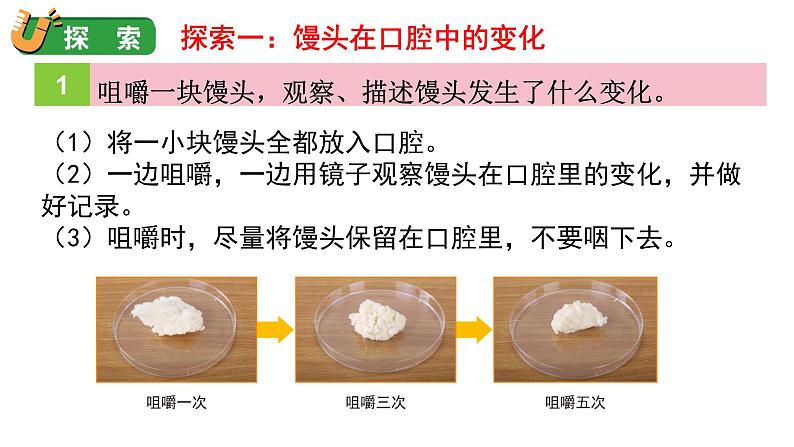 探 索 探索一：馒头在口腔中的变化

1 咀嚼一块馒头，观察、描述馒头发生了什么变化。

（1）将一小块馒头全都放入口腔。
（2）一边咀嚼，一边用镜子观察馒头在口腔里的变化，并做好记录。
（3）咀嚼时，尽量将馒头保留在口腔里，不要咽下去。

咀嚼一次

咀嚼三次

咀嚼五次